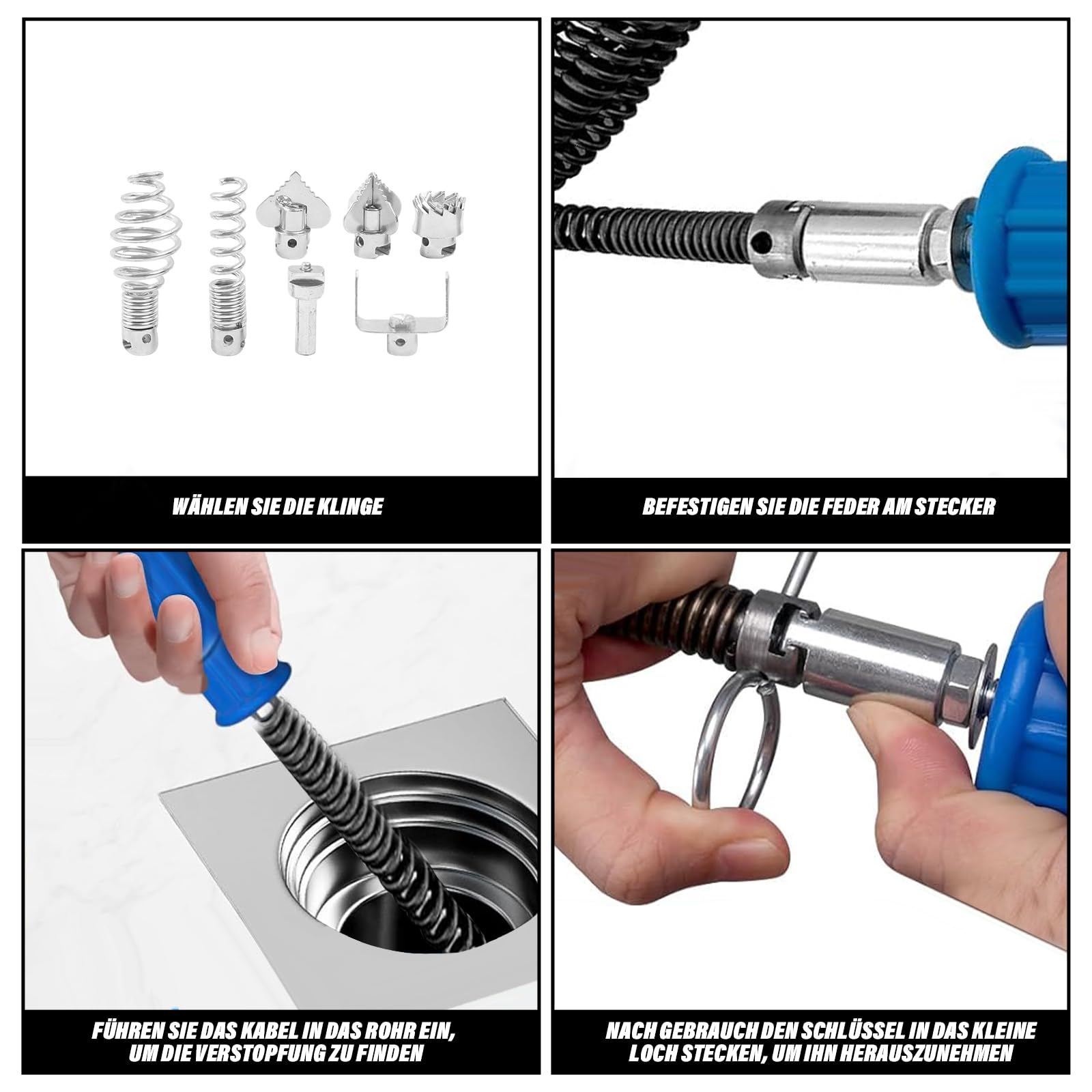 WÄHLEN SIE DIE KLINGE

BEFESTIGEN SIE DIE FEDER AM STECKER

FÜHREN SIE DAS KABEL IN DAS ROHR EIN, UM DIE VERSTOPFUNG ZU FINDEN

NACH GEBRAUCH DEN SCHLÜSSEL IN DAS KLEINE LOCH STECKEN, UM IHN HERAUSZUNEHMEN