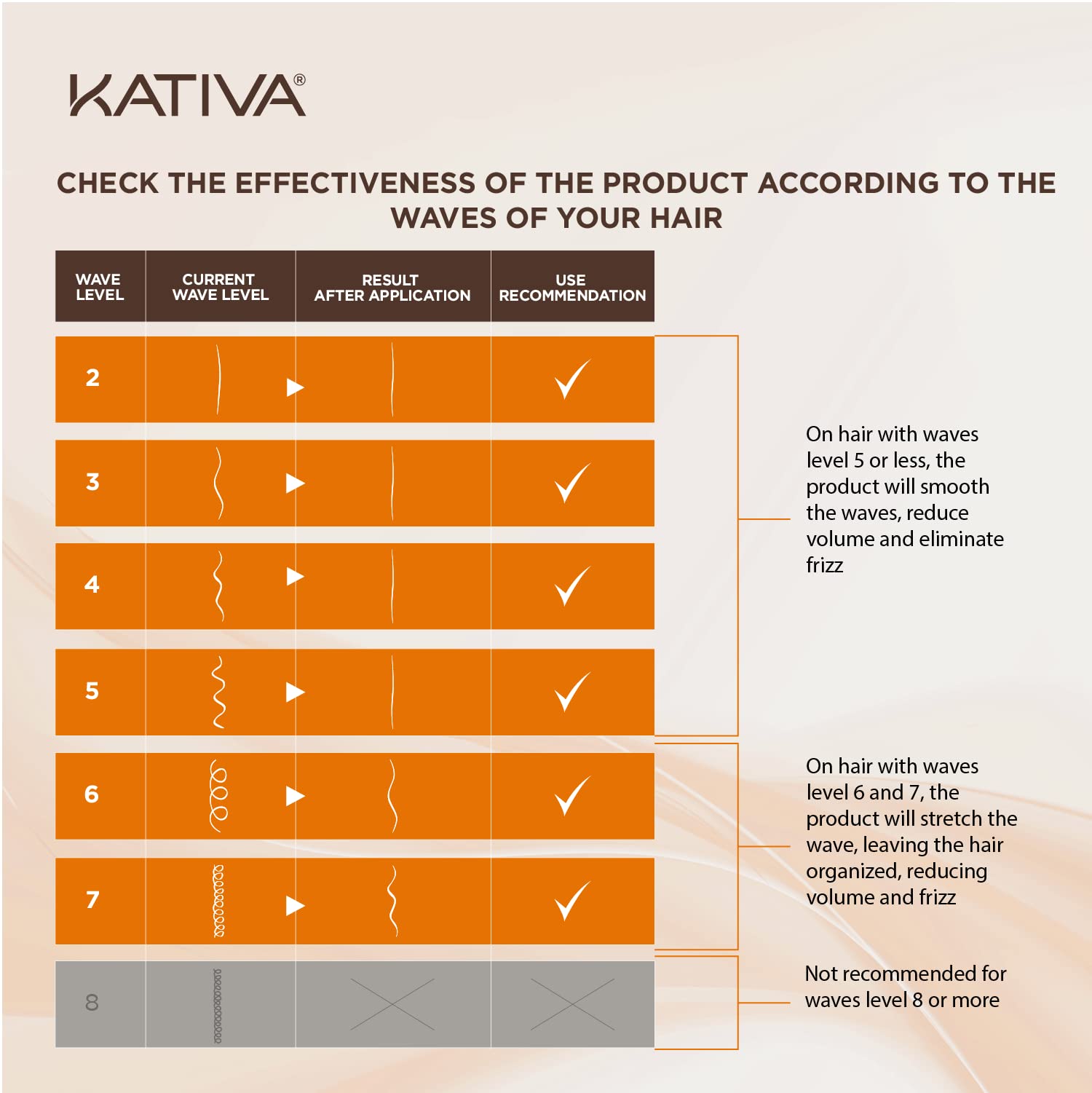 KATIVA®

CHECK THE EFFECTIVENESS OF THE PRODUCT ACCORDING TO THE WAVES OF YOUR HAIR

| WAVE LEVEL | CURRENT WAVE LEVEL | RESULT AFTER APPLICATION | USE RECOMMENDATION |
|---|---|---|---|
| 2 | | | ✓ |
| 3 | | | ✓ |
| 4 | | | ✓ |
| 5 | | | ✓ |
| 6 | | | ✓ |
| 7 | | | ✓ |
| 8 | | | |

On hair with waves level 5 or less, the product will smooth the waves, reduce volume and eliminate frizz

On hair with waves level 6 and 7, the product will stretch the wave, leaving the hair organized, reducing volume and frizz

Not recommended for waves level 8 or more