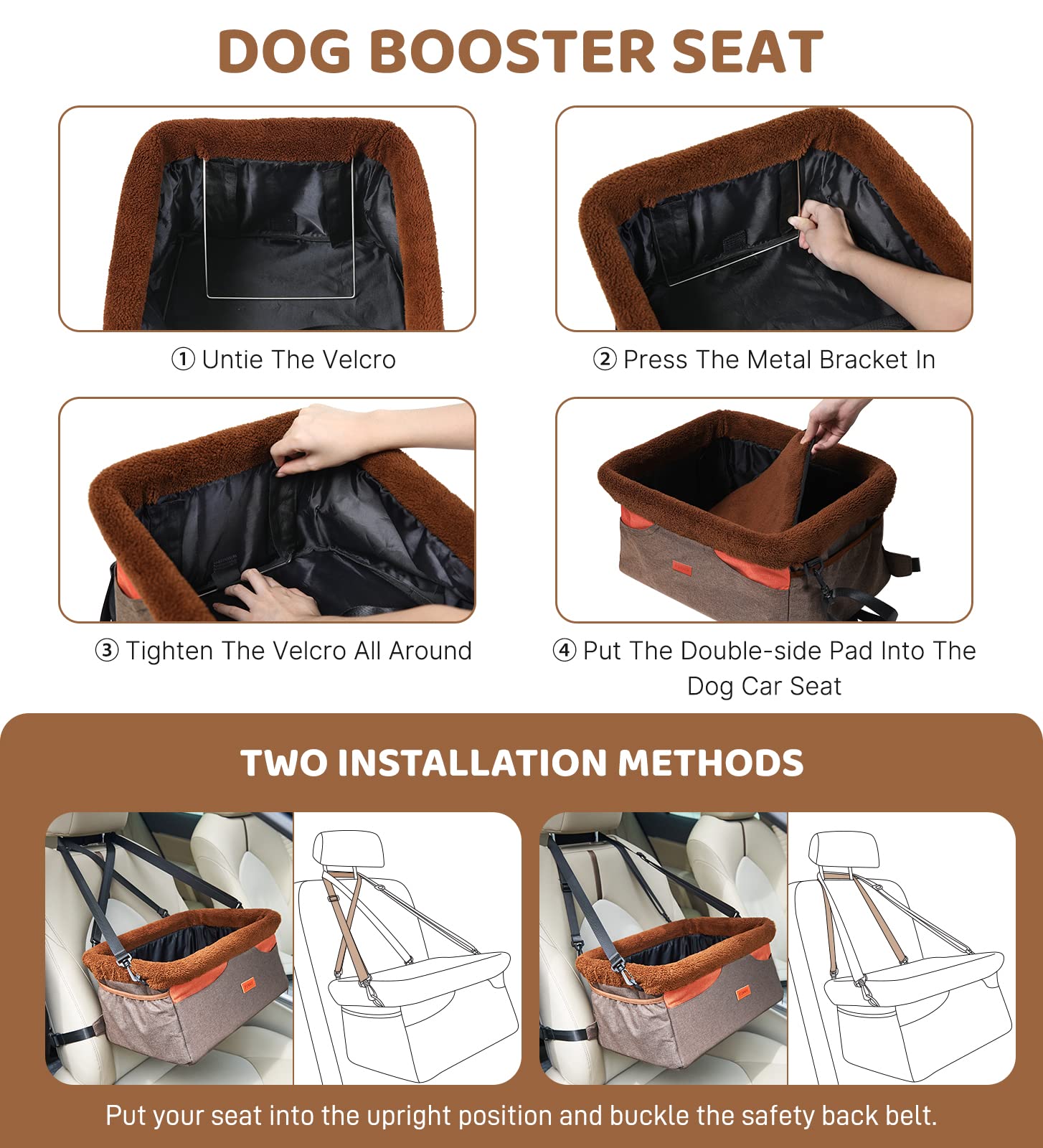 DOG BOOSTER SEAT

① Untie The Velcro

② Press The Metal Bracket In

③ Tighten The Velcro All Around

④ Put The Double-side Pad Into The Dog Car Seat

TWO INSTALLATION METHODS

Put your seat into the upright position and buckle the safety back belt.