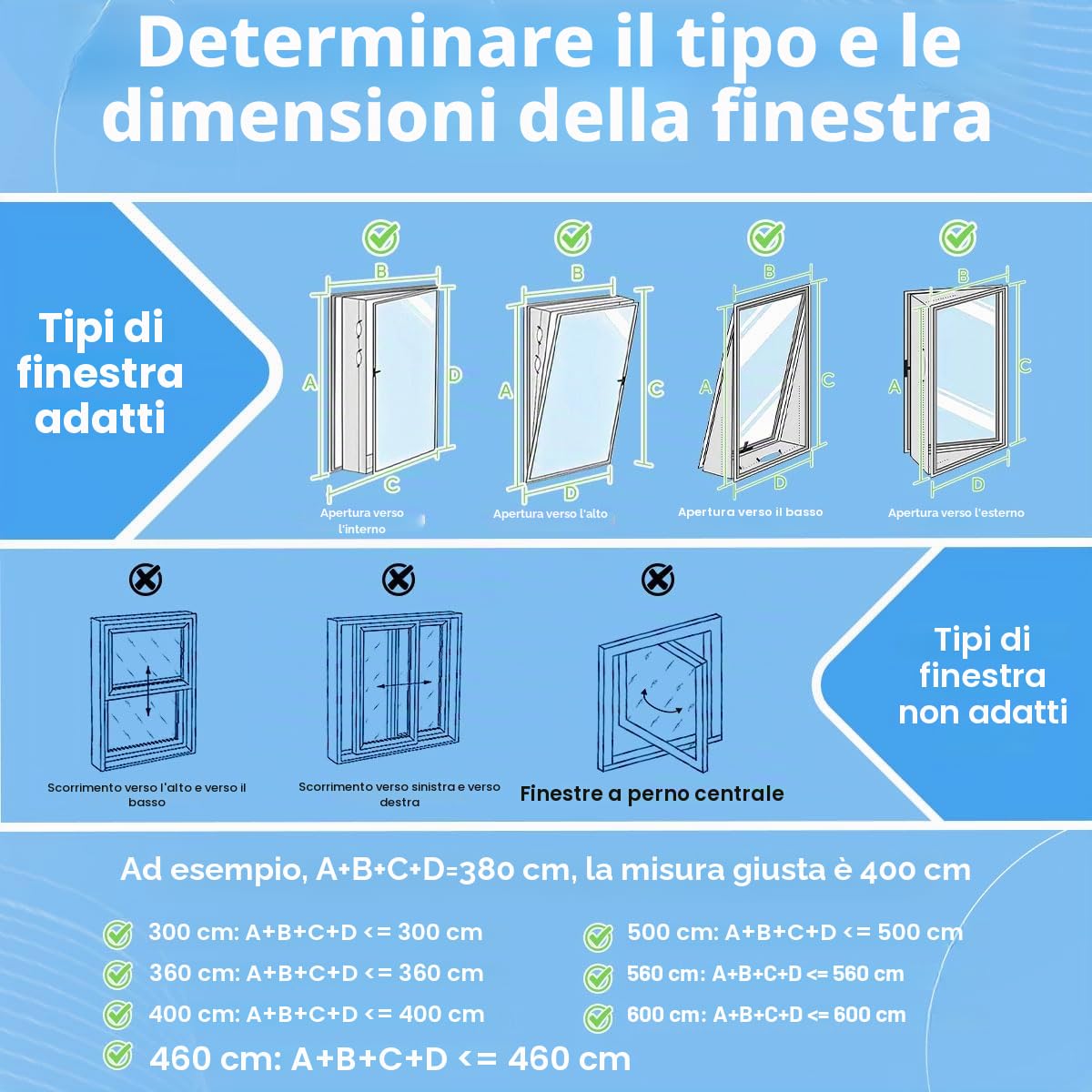 Determinare il tipo e le dimensioni della finestra

Tipi di finestra adatti

B
A
D
C
Apertura verso l'interno

B
A
C
D
Apertura verso l'alto

B
A
C
D
Apertura verso il basso

B
A
C
D
Apertura verso l'esterno

Scorrimento verso l'alto e verso il basso

Scorrimento verso sinistra e verso destra

Finestre a perno centrale

Tipi di finestra non adatti

Ad esempio, A+B+C+D=380 cm, la misura giusta è 400 cm

300 cm: A+B+C+D <= 300 cm
360 cm: A+B+C+D <= 360 cm
400 cm: A+B+C+D <= 400 cm
460 cm: A+B+C+D <= 460 cm

500 cm: A+B+C+D <= 500 cm
560 cm: A+B+C+D <= 560 cm
600 cm: A+B+C+D <= 600 cm