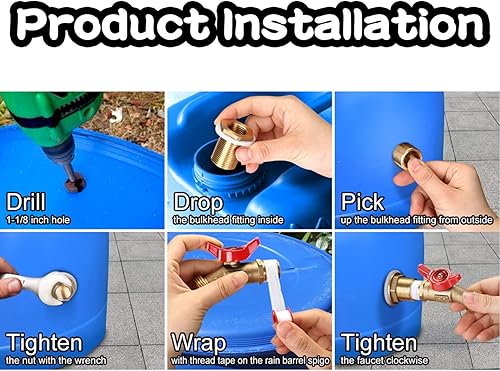 Product Installation

Drill
1-1/8 inch hole

Drop
the bulkhead fitting inside

Pick
up the bulkhead fitting from outside

Tighten
the nut with the wrench

Wrap
with thread tape on the rain barrel spigo

Tighten
the faucet clockwise