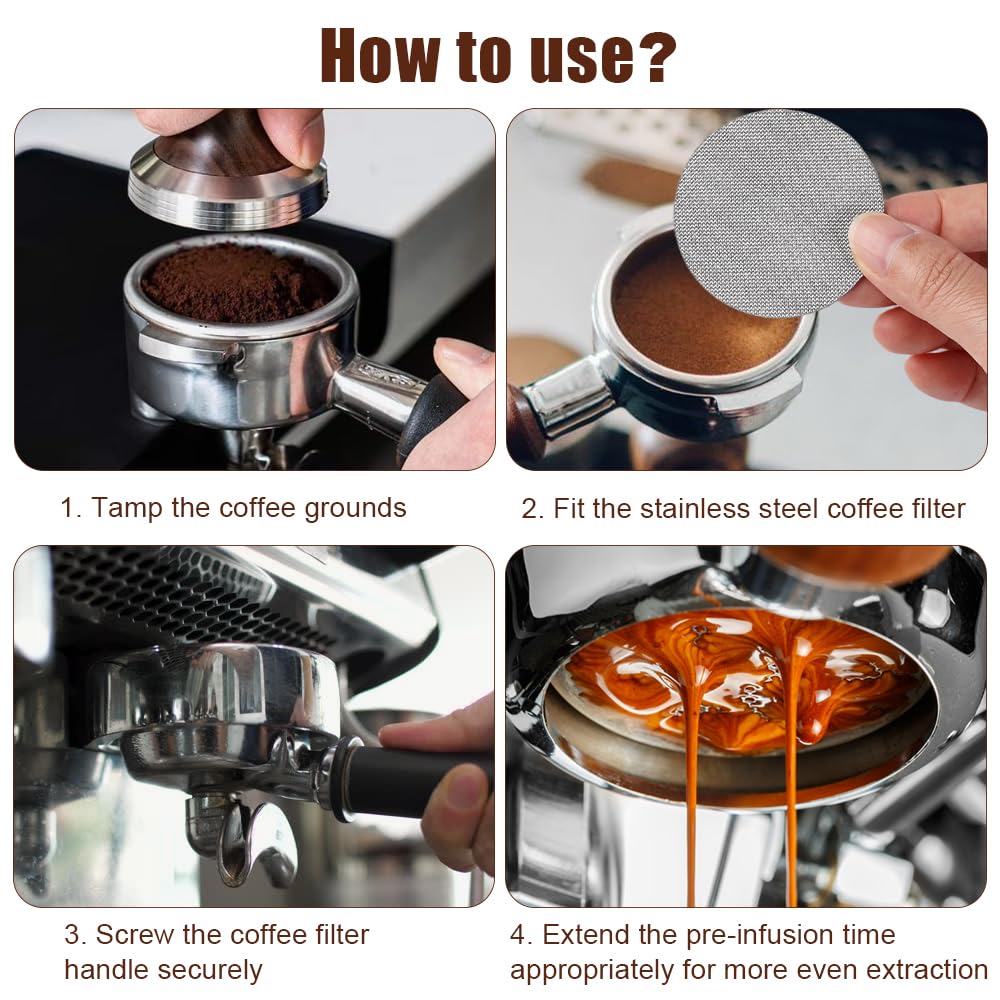 How to use?

1. Tamp the coffee grounds

2. Fit the stainless steel coffee filter

3. Screw the coffee filter handle securely

4. Extend the pre-infusion time appropriately for more even extraction