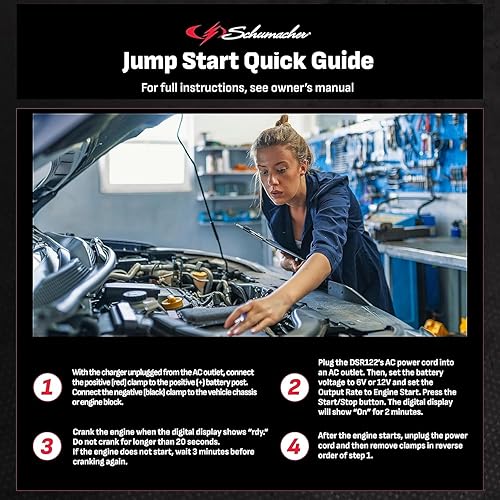 Schumacher

Jump Start Quick Guide

For full instructions, see owner's manual

1
With the charger unplugged from the AC outlet, connect the positive (red) clamp to the positive (+) battery post. Connect the negative (black) clamp to the vehicle chassis or engine block.

2
Plug the DSR122's AC power cord into an AC outlet. Then, set the battery voltage to 6V or 12V and set the Output Rate to Engine Start. Press the Start/Stop button. The digital display will show "On" for 2 minutes.

3
Crank the engine when the digital display shows "rdy." Do not crank for longer than 20 seconds. If the engine does not start, wait 3 minutes before cranking again.

4
After the engine starts, unplug the power cord and then remove clamps in reverse order of step 1.