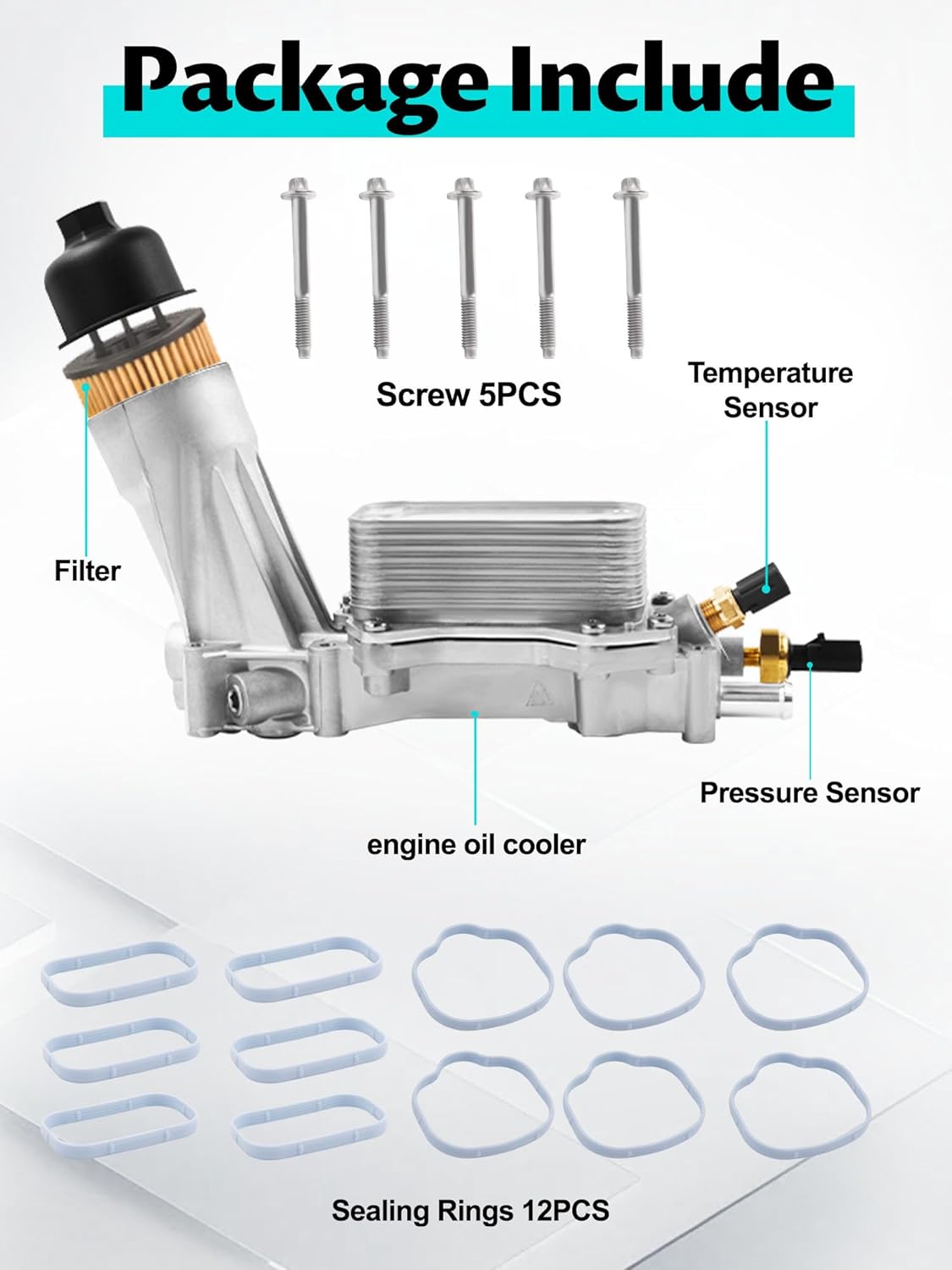 Package Include

Screw 5PCS

Temperature Sensor

Filter

Pressure Sensor

engine oil cooler

Sealing Rings 12PCS