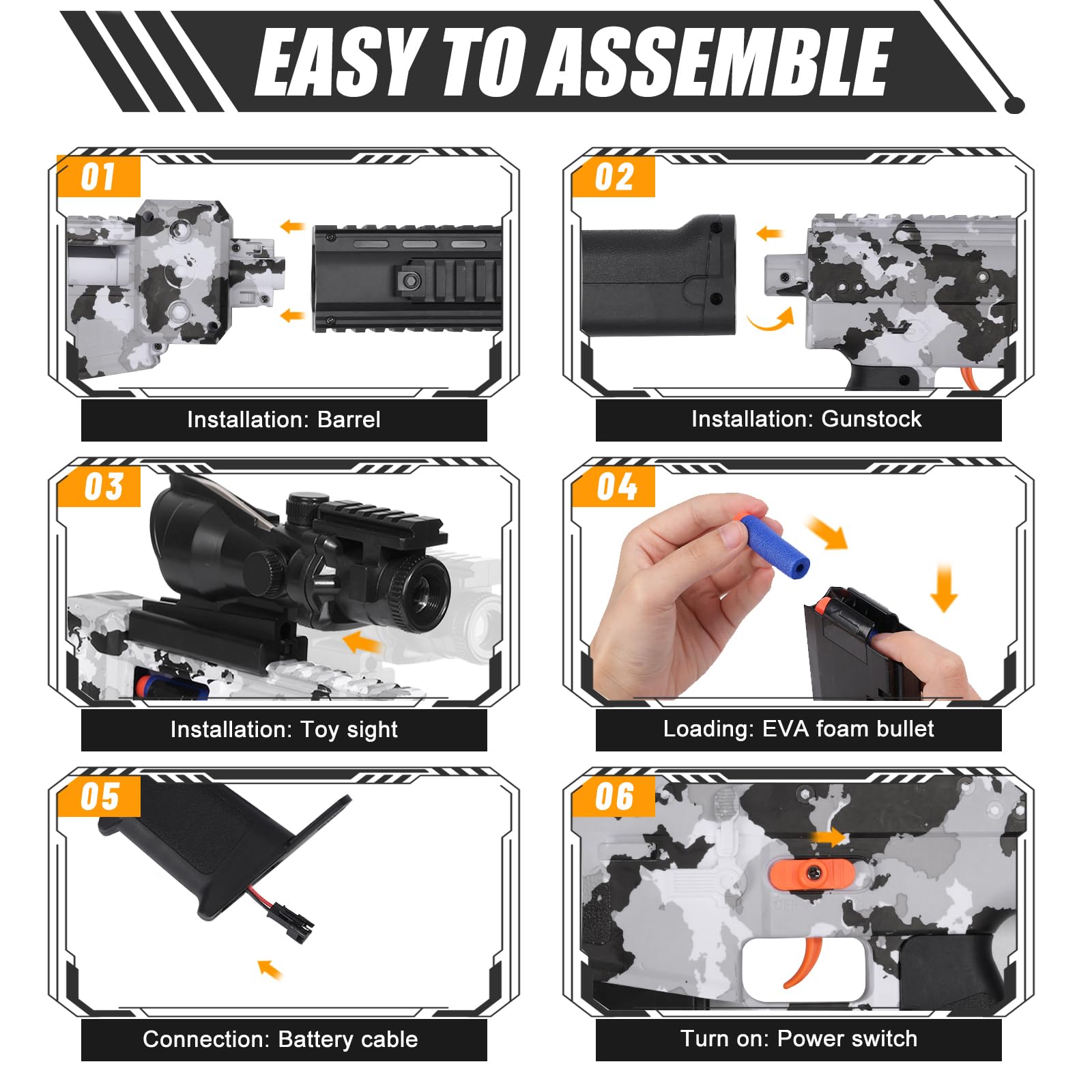 EASY TO ASSEMBLE

01

Installation: Barrel

02

Installation: Gunstock

03

Installation: Toy sight

04

Loading: EVA foam bullet

05

Connection: Battery cable

06

OFF

Turn on: Power switch