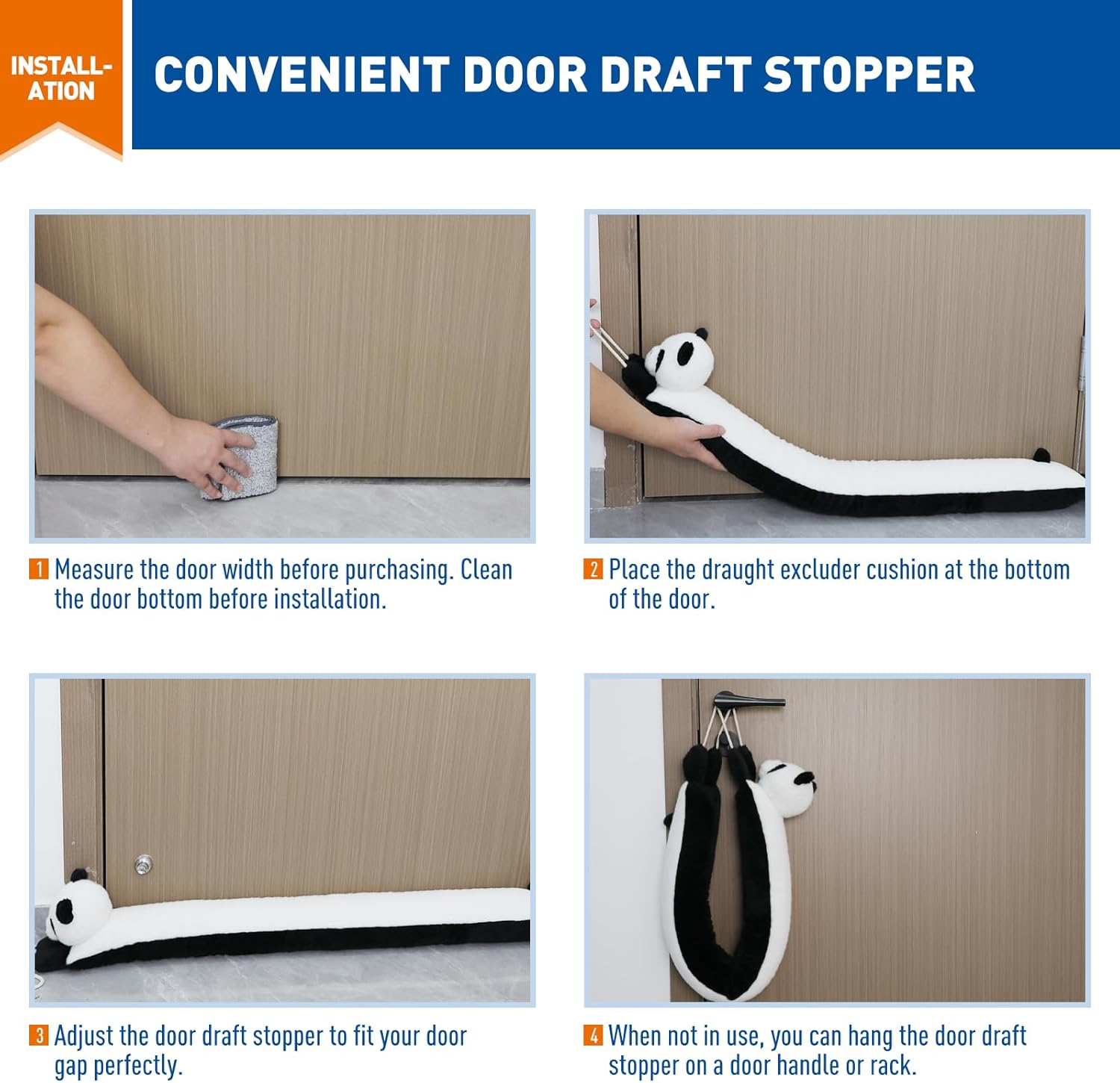 INSTALL-ATION

CONVENIENT DOOR DRAFT STOPPER

1 Measure the door width before purchasing. Clean the door bottom before installation.

2 Place the draught excluder cushion at the bottom of the door.

3 Adjust the door draft stopper to fit your door gap perfectly.

4 When not in use, you can hang the door draft stopper on a door handle or rack.