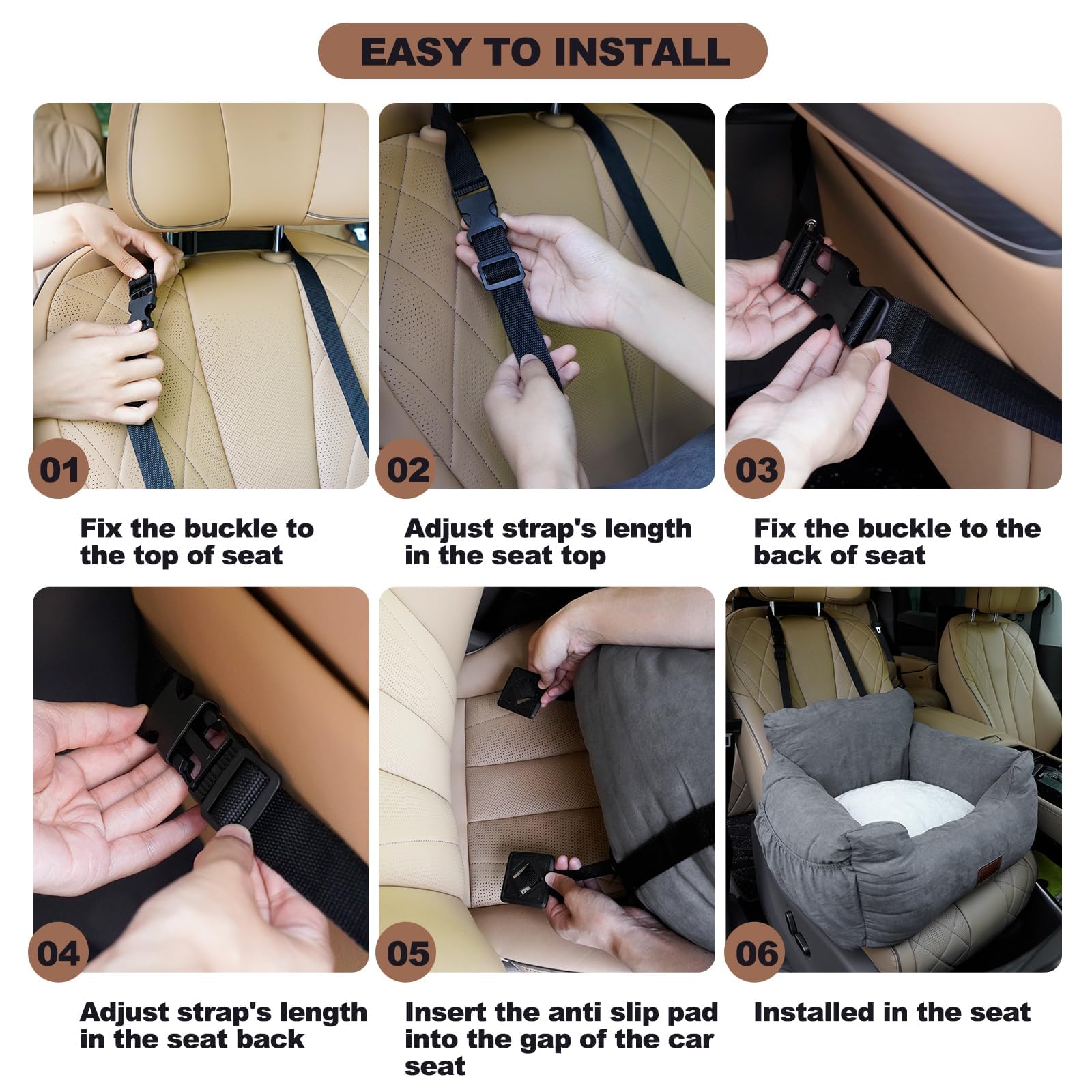 EASY TO INSTALL

01

Fix the buckle to the top of seat

02

Adjust strap's length in the seat top

03

Fix the buckle to the back of seat

04

Adjust strap's length in the seat back

05

Insert the anti slip pad into the gap of the car seat

06

Installed in the seat