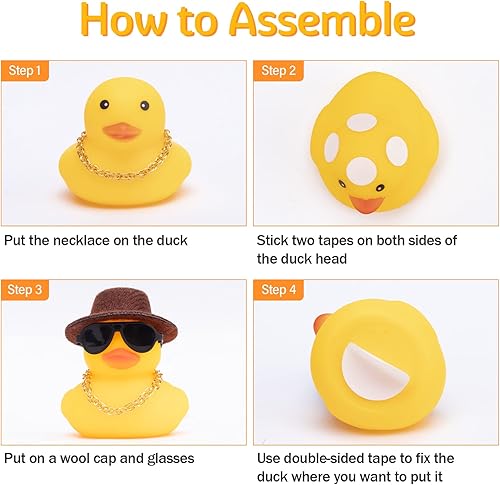 How to Assemble

Step 1

Put the necklace on the duck

Step 2

Stick two tapes on both sides of the duck head

Step 3

Put on a wool cap and glasses

Step 4

Use double-sided tape to fix the duck where you want to put it