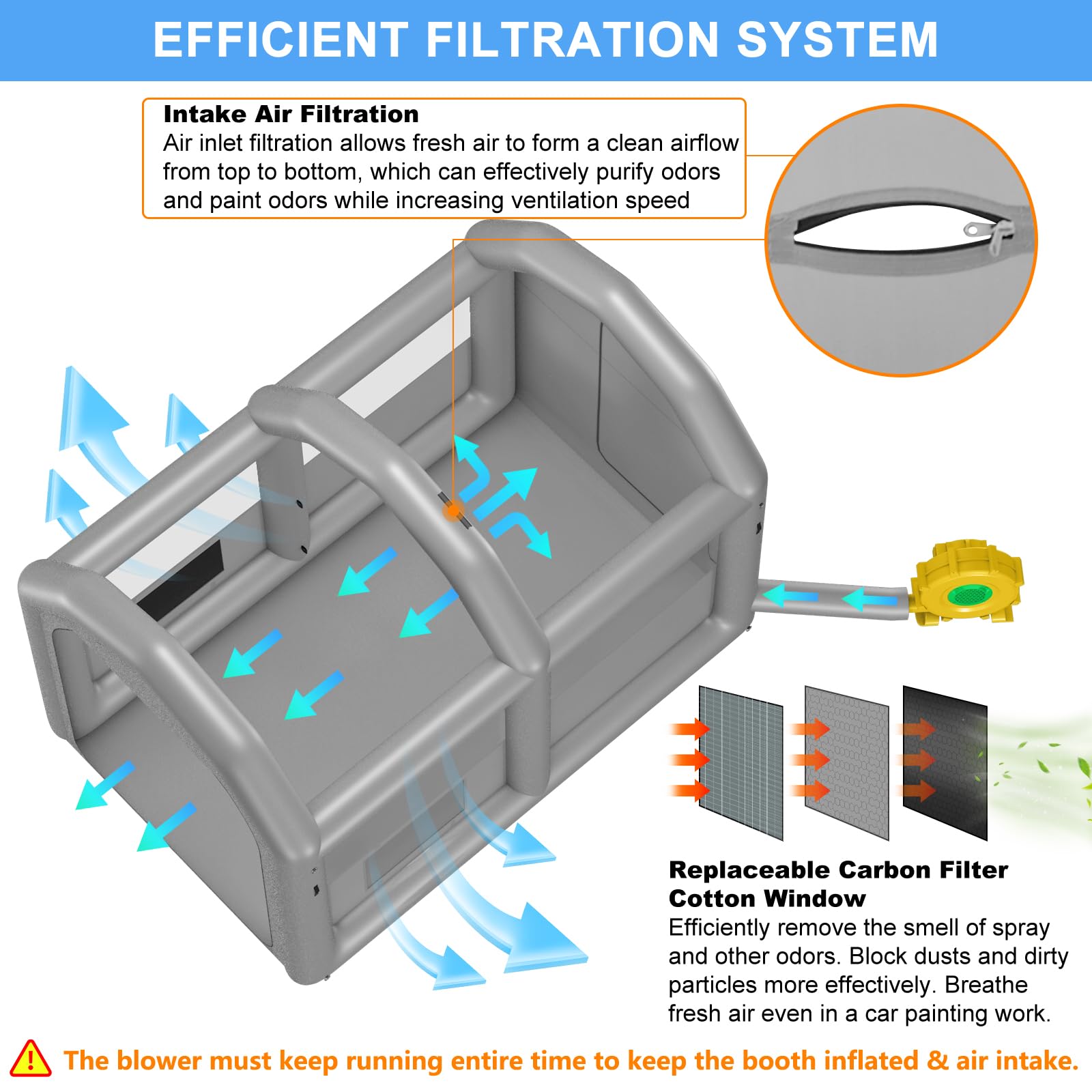 EFFICIENT FILTRATION SYSTEM

Intake Air Filtration
Air inlet filtration allows fresh air to form a clean airflow from top to bottom, which can effectively purify odors and paint odors while increasing ventilation speed

Replaceable Carbon Filter Cotton Window
Efficiently remove the smell of spray and other odors. Block dusts and dirty particles more effectively. Breathe fresh air even in a car painting work.

The blower must keep running entire time to keep the booth inflated & air intake.