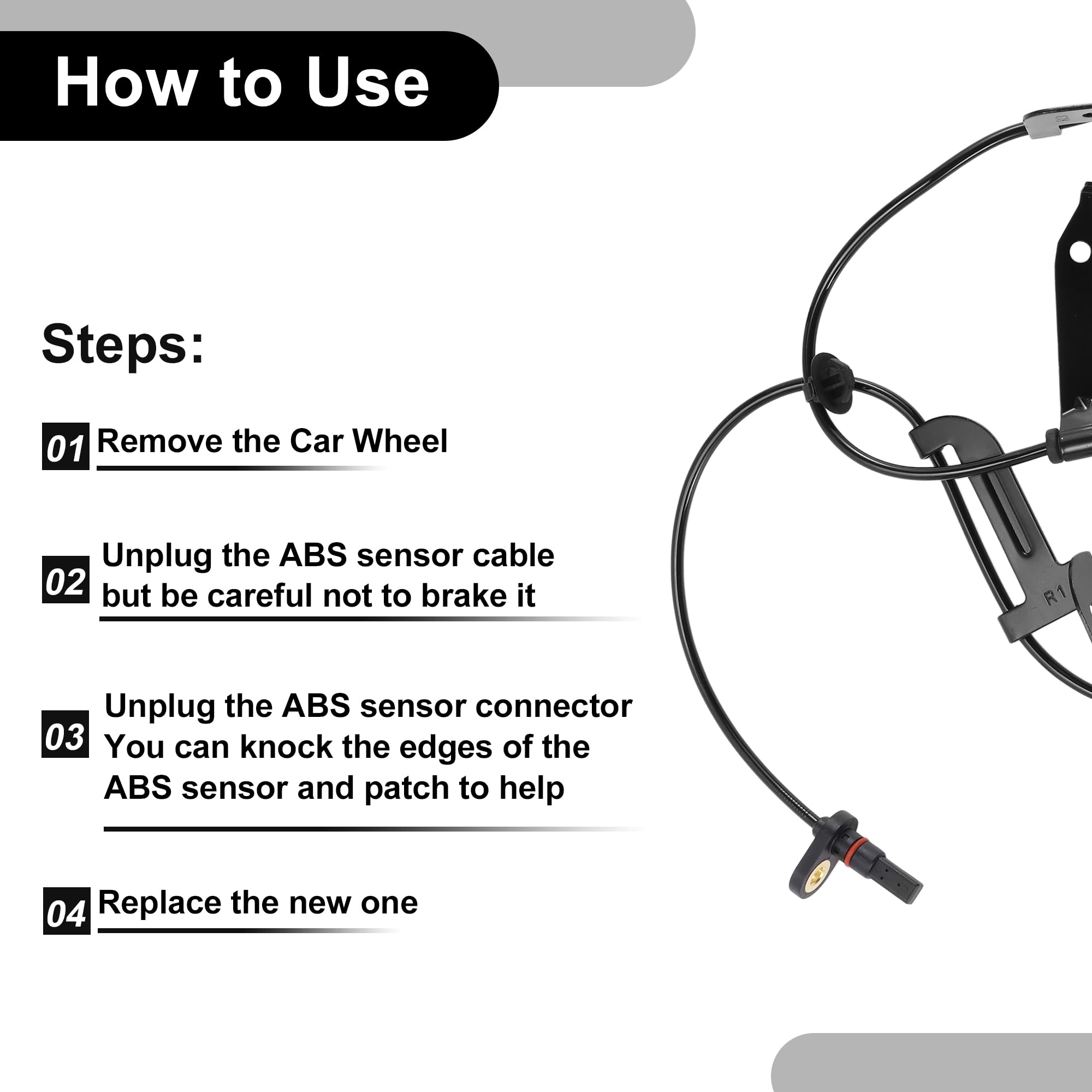 How to Use

Steps:

01 Remove the Car Wheel

02 Unplug the ABS sensor cable but be careful not to brake it

03 Unplug the ABS sensor connector You can knock the edges of the ABS sensor and patch to help

04 Replace the new one

R1