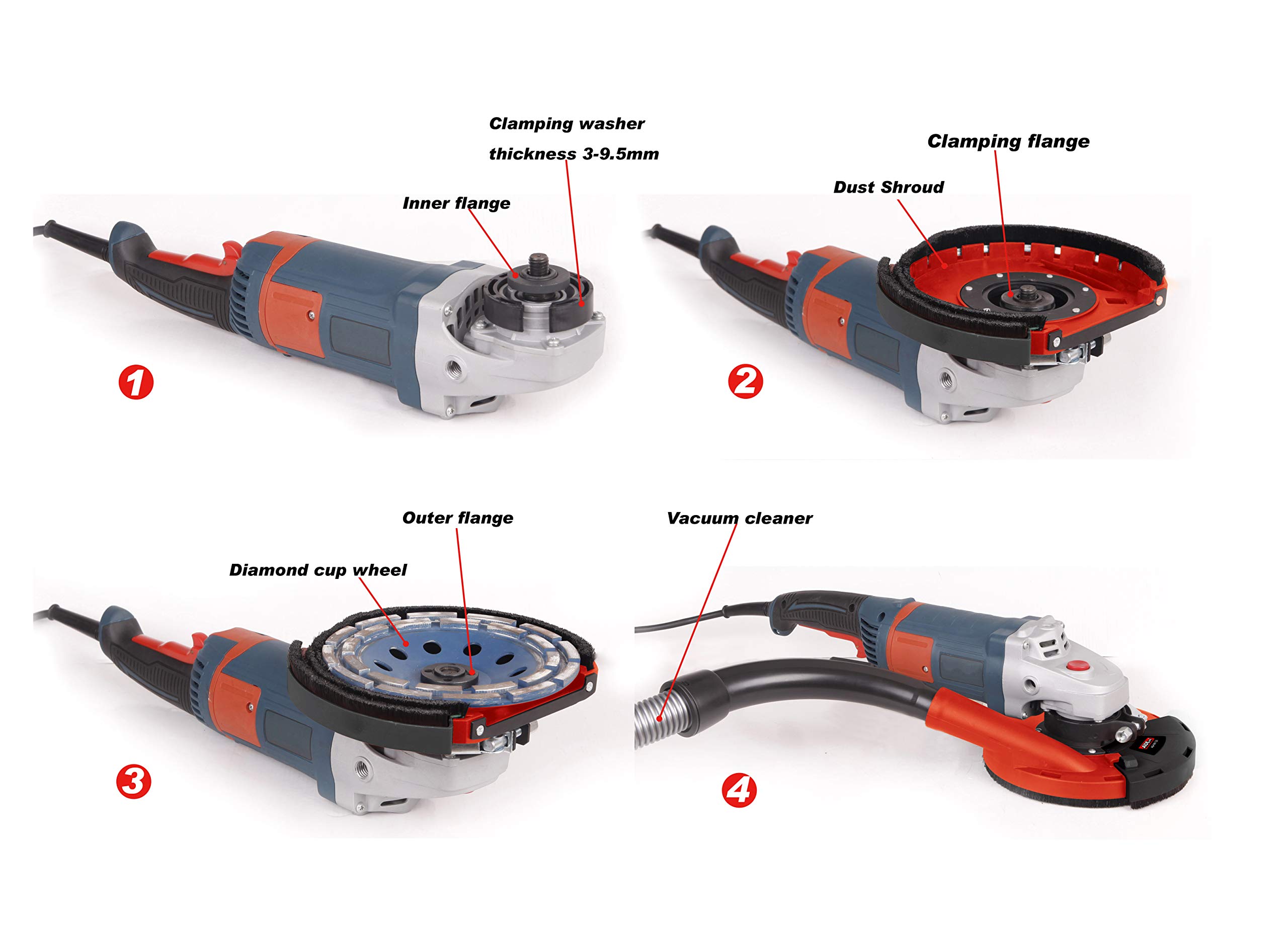 Clamping washer
thickness 3-9.5mm

Inner flange

1

Clamping flange

Dust Shroud

2

Outer flange

Diamond cup wheel

3

Vacuum cleaner

4