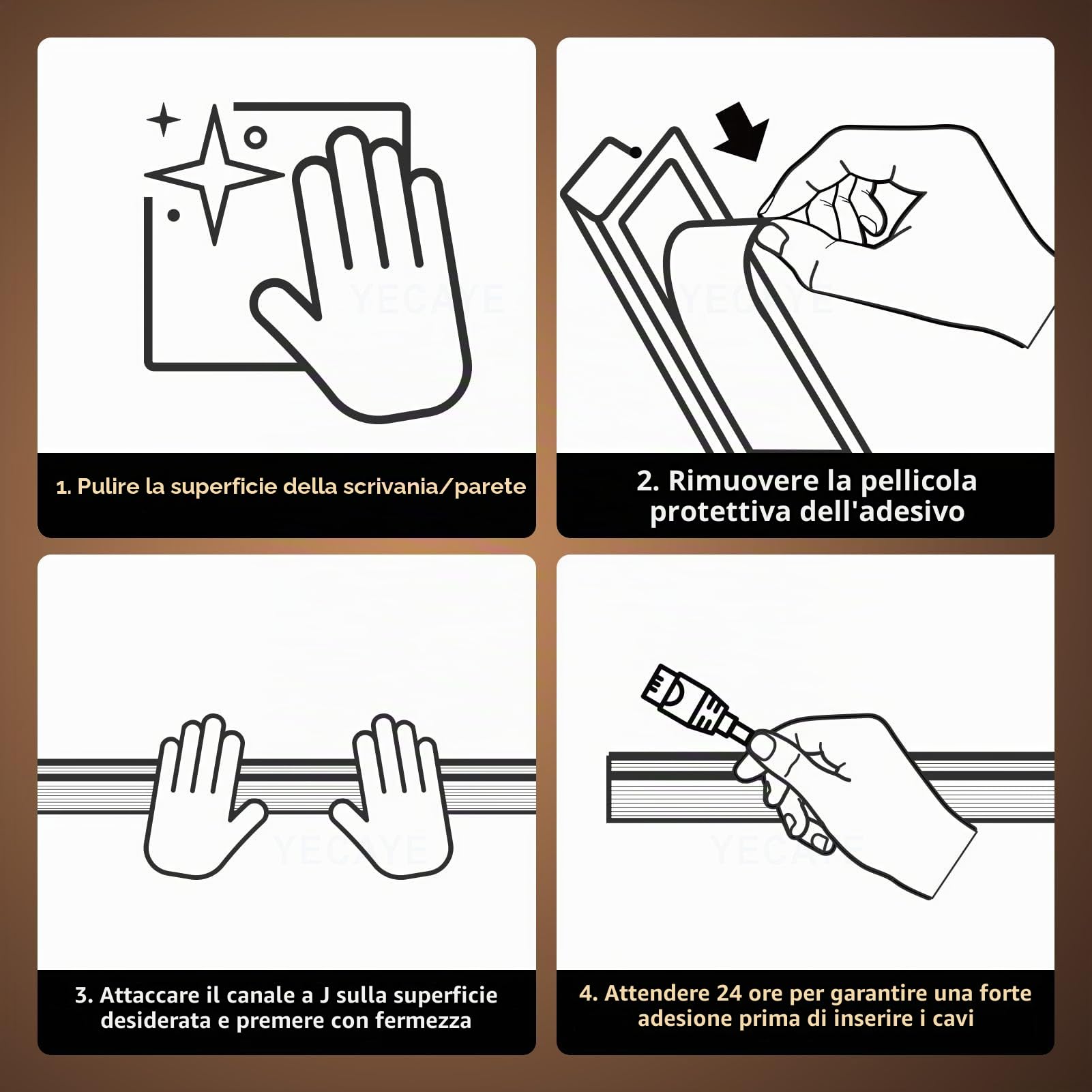 YECAYE

1. Pulire la superficie della scrivania/parete

YECAYE

2. Rimuovere la pellicola protettiva dell'adesivo

YECAYE

3. Attaccare il canale a J sulla superficie desiderata e premere con fermezza

YECAYE

4. Attendere 24 ore per garantire una forte adesione prima di inserire i cavi