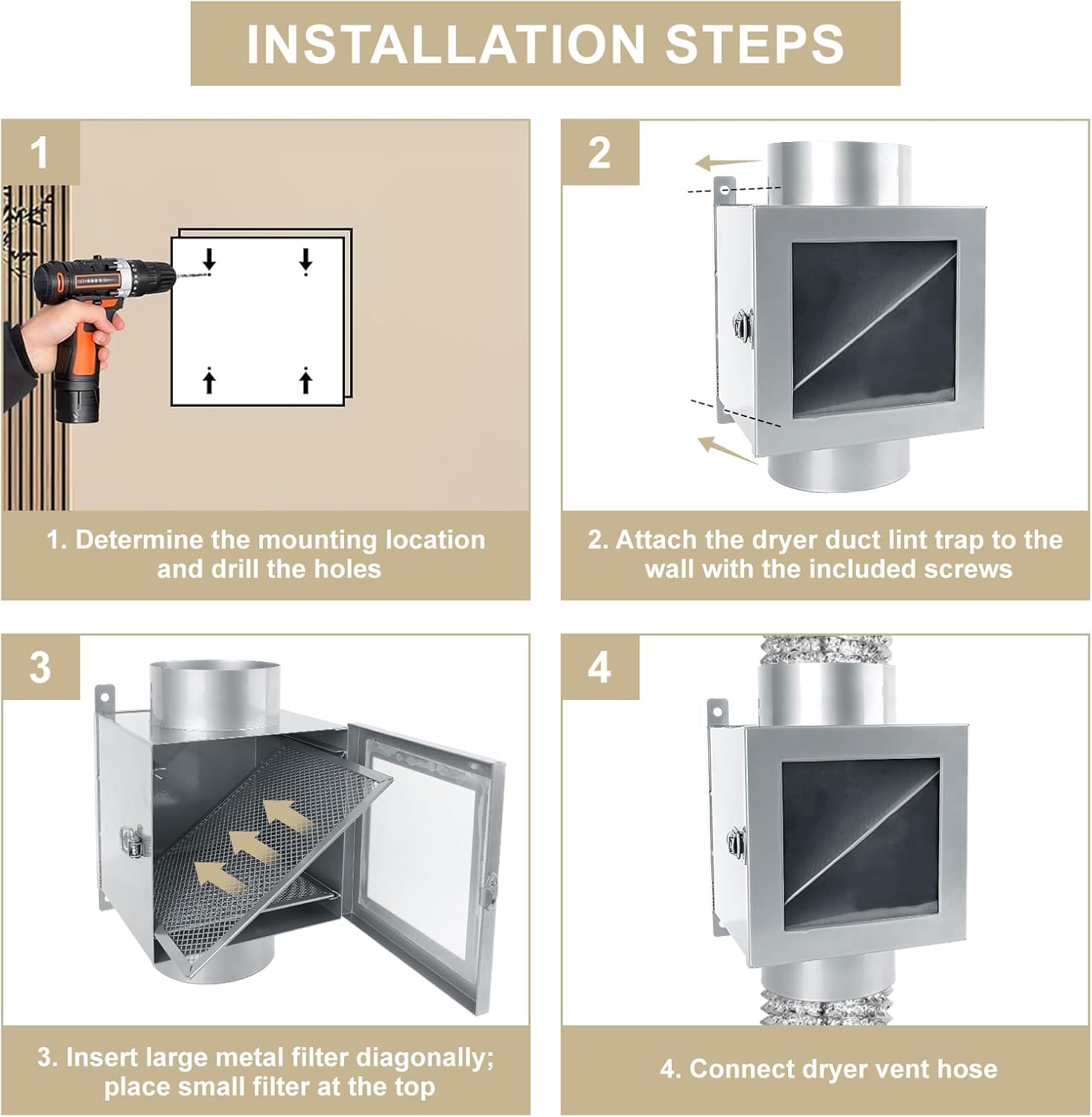 INSTALLATION STEPS

1

1. Determine the mounting location and drill the holes

2

2. Attach the dryer duct lint trap to the wall with the included screws

3

3. Insert large metal filter diagonally; place small filter at the top

4

4. Connect dryer vent hose