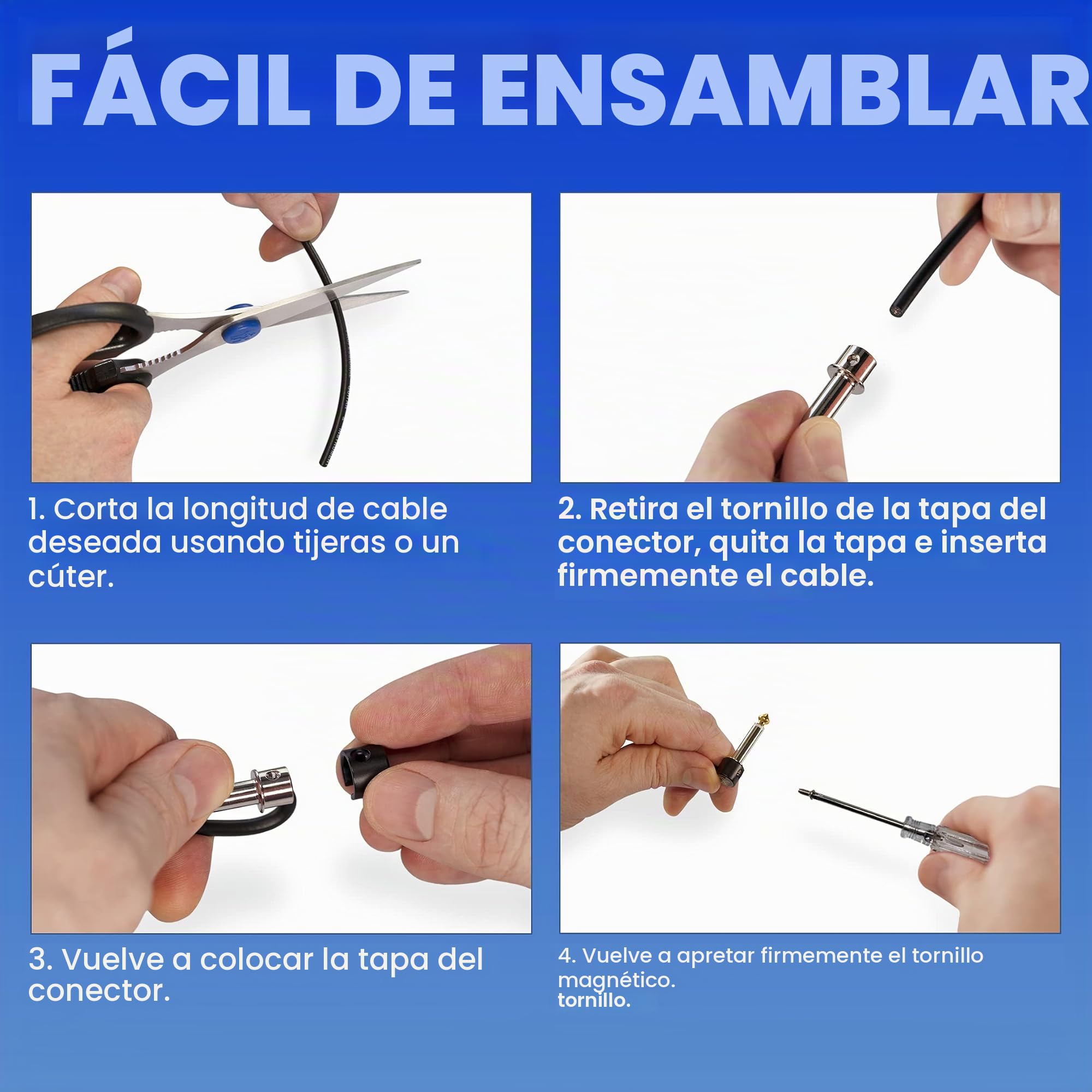 FÁCIL DE ENSAMBLAR

1. Corta la longitud de cable deseada usando tijeras o un cúter.

2. Retira el tornillo de la tapa del conector, quita la tapa e inserta firmemente el cable.

3. Vuelve a colocar la tapa del conector.

4. Vuelve a apretar firmemente el tornillo magnético.
tornillo.