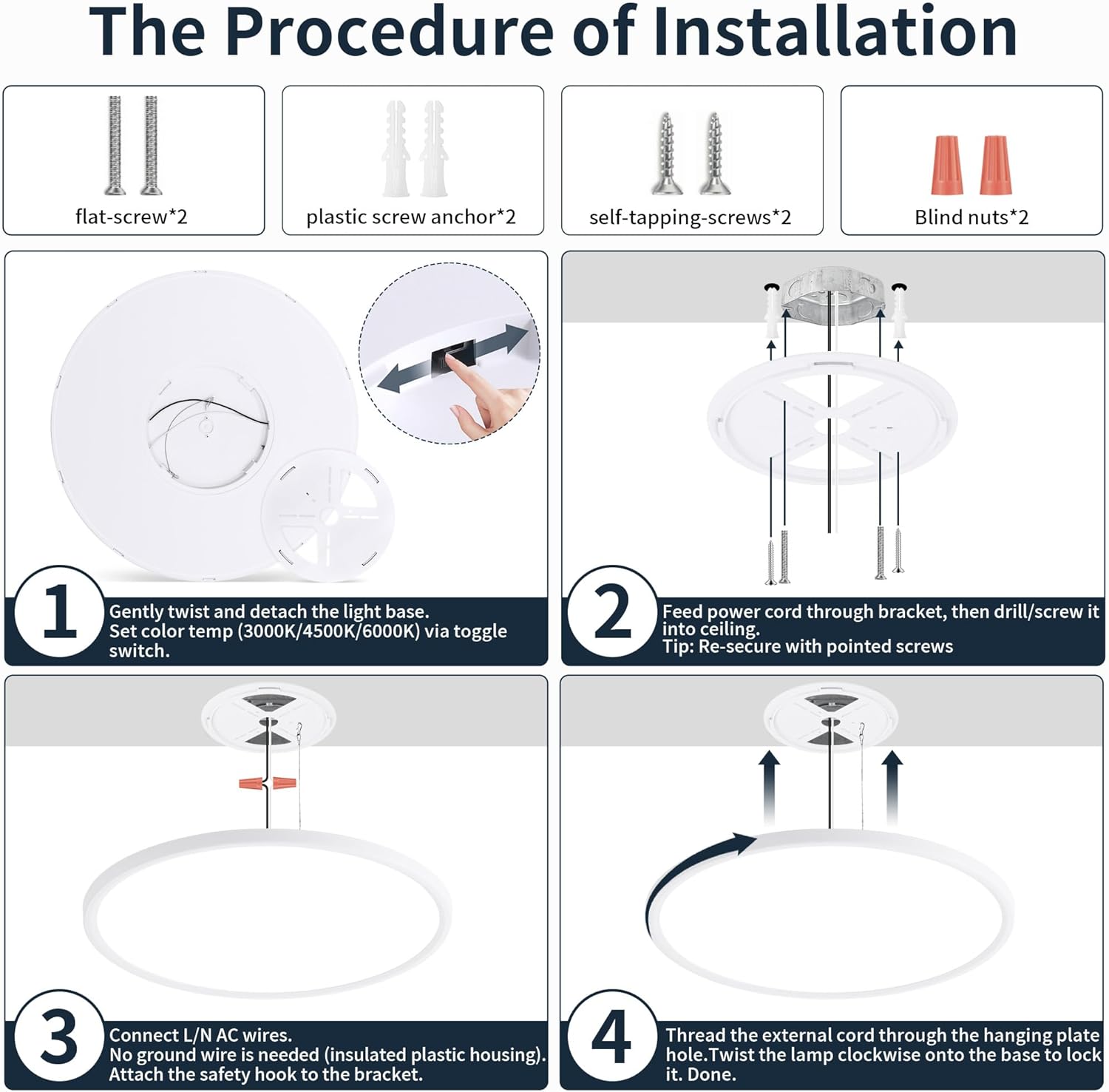 The Procedure of Installation

flat-screw*2

plastic screw anchor*2

self-tapping-screws*2

Blind nuts*2

1 Gently twist and detach the light base. Set color temp (3000K/4500K/6000K) via toggle switch.

2 Feed power cord through bracket, then drill/screw it into ceiling.
Tip: Re-secure with pointed screws

3 Connect L/N AC wires.
No ground wire is needed (insulated plastic housing).
Attach the safety hook to the bracket.

4 Thread the external cord through the hanging plate hole.Twist the lamp clockwise onto the base to lock it. Done.