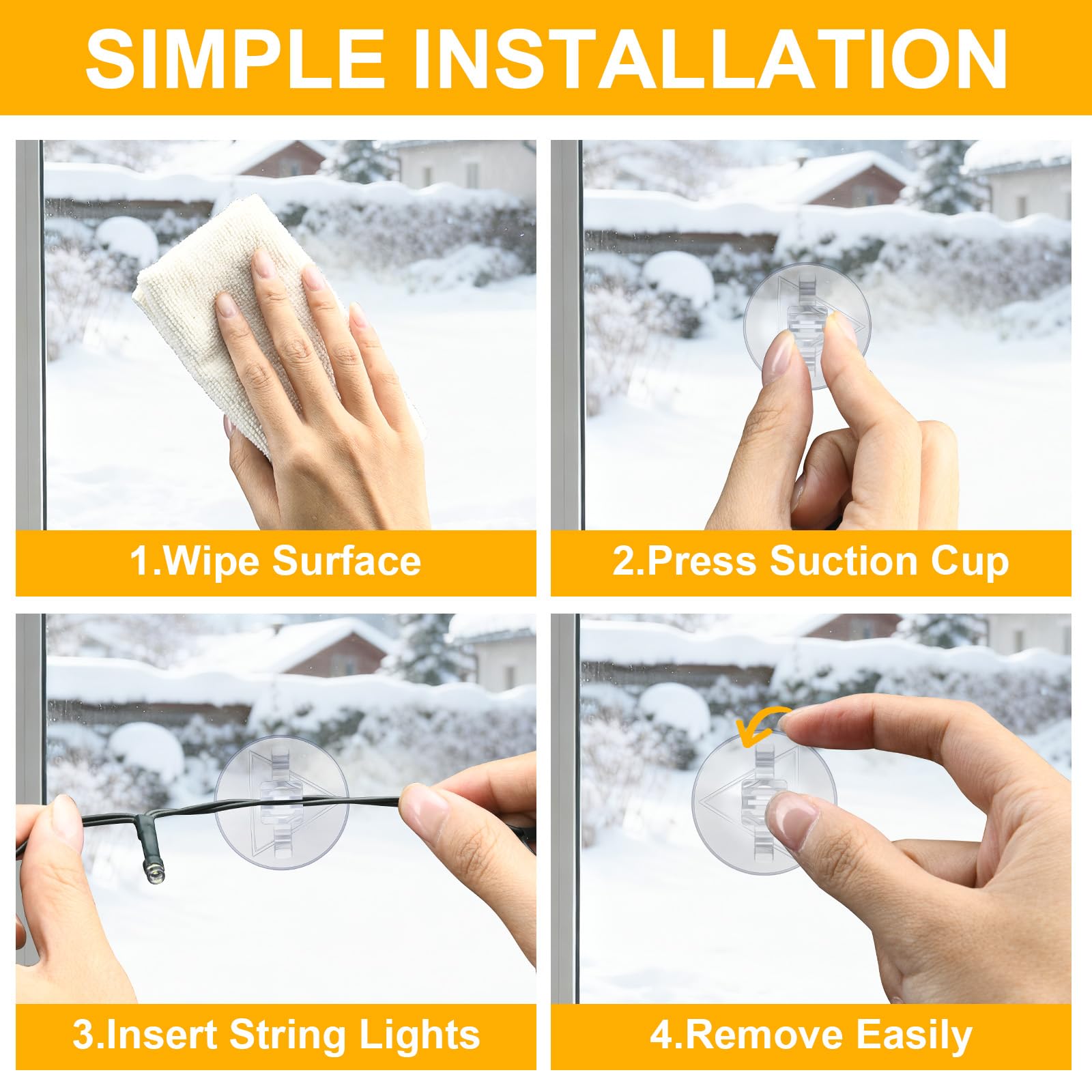 SIMPLE INSTALLATION

1.Wipe Surface

2.Press Suction Cup

3.Insert String Lights

4.Remove Easily