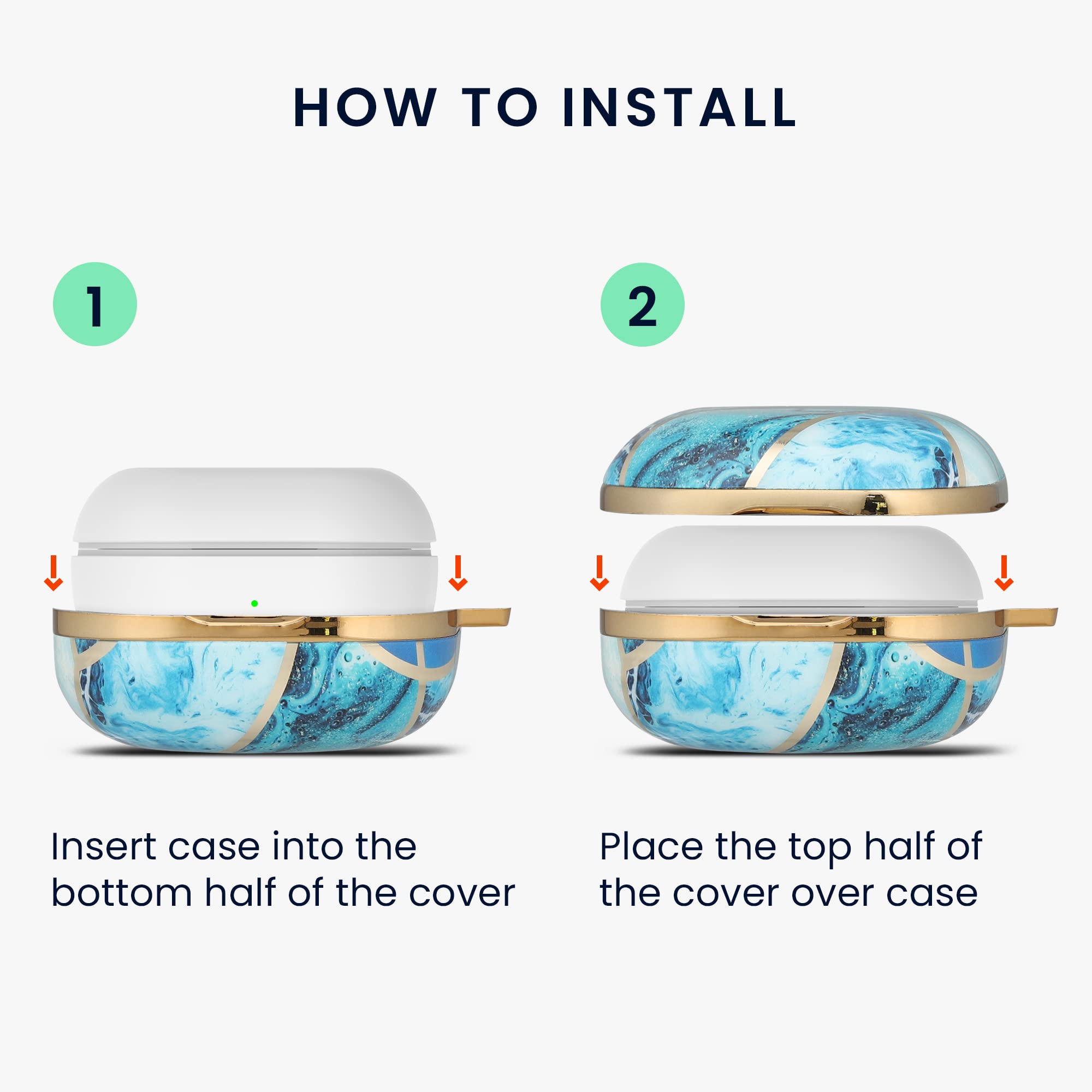 HOW TO INSTALL

1

Insert case into the bottom half of the cover

2

Place the top half of the cover over case