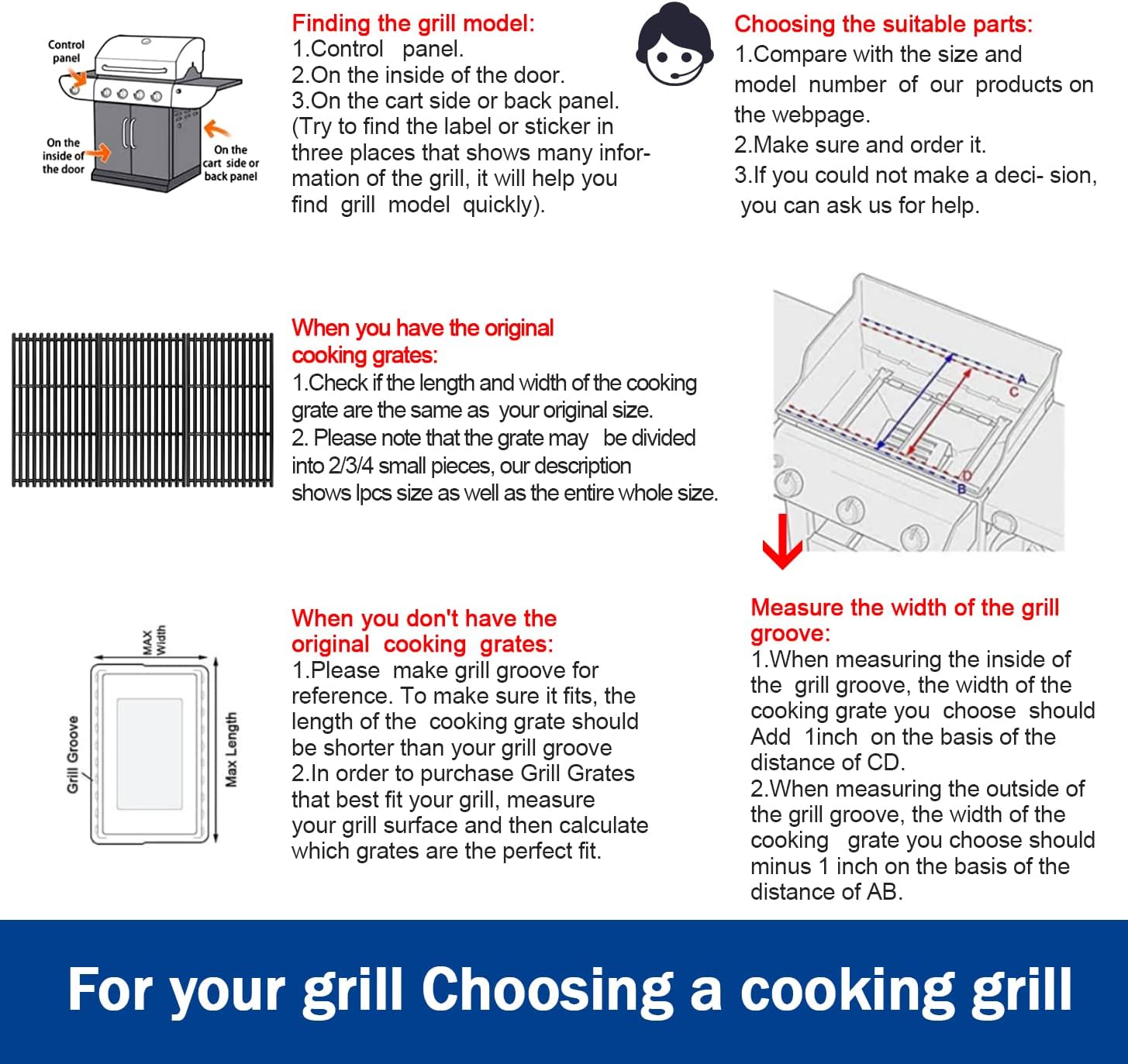 Control panel

On the inside of the door

On the cart side or back panel

Finding the grill model:
1.Control panel.
2.On the inside of the door.
3.On the cart side or back panel.
(Try to find the label or sticker in three places that shows many information of the grill, it will help you find grill model quickly).

Choosing the suitable parts:
1.Compare with the size and model number of our products on the webpage.
2.Make sure and order it.
3.If you could not make a deci- sion, you can ask us for help.

When you have the original cooking grates:
1.Check if the length and width of the cooking grate are the same as your original size.
2. Please note that the grate may be divided into 2/3/4 small pieces, our description shows lpcs size as well as the entire whole size.

A
C
D
B

MAX Width

Grill Groove

Max Length

When you don't have the original cooking grates:
1.Please make grill groove for reference. To make sure it fits, the length of the cooking grate should be shorter than your grill groove
2.In order to purchase Grill Grates that best fit your grill, measure your grill surface and then calculate which grates are the perfect fit.

Measure the width of the grill groove:
1.When measuring the inside of the grill groove, the width of the cooking grate you choose should Add 1inch on the basis of the distance of CD.
2.When measuring the outside of the grill groove, the width of the cooking grate you choose should minus 1 inch on the basis of the distance of AB.

For your grill Choosing a cooking grill