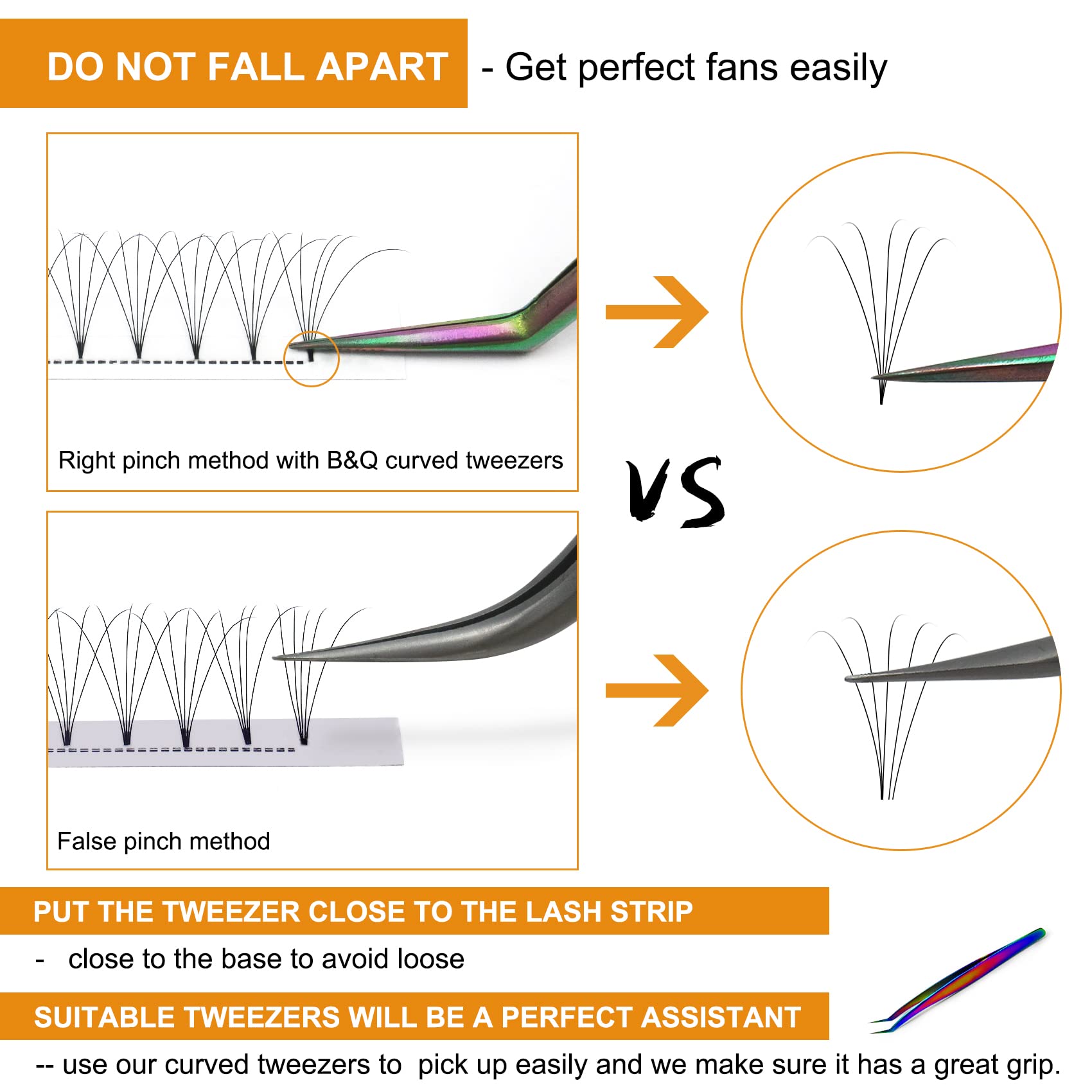 DO NOT FALL APART - Get perfect fans easily

Right pinch method with B&Q curved tweezers

VS

False pinch method

PUT THE TWEEZER CLOSE TO THE LASH STRIP

- close to the base to avoid loose

SUITABLE TWEEZERS WILL BE A PERFECT ASSISTANT

-- use our curved tweezers to pick up easily and we make sure it has a great grip.