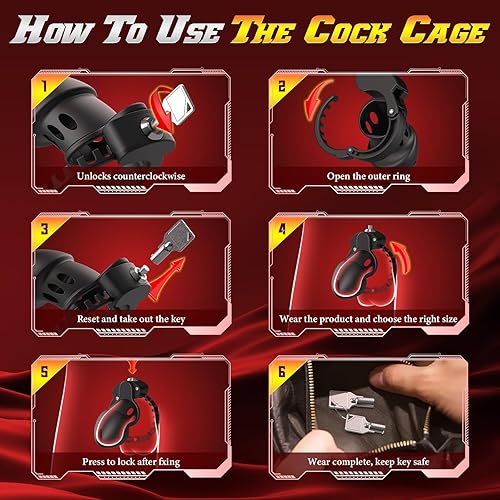 HOW TO USE THE COCK CAGE

1
Unlocks counterclockwise

2
Open the outer ring

3
Reset and take out the key

4
Wear the product and choose the right size

5
Press to lock after fxing

6
Wear complete, keep key safe