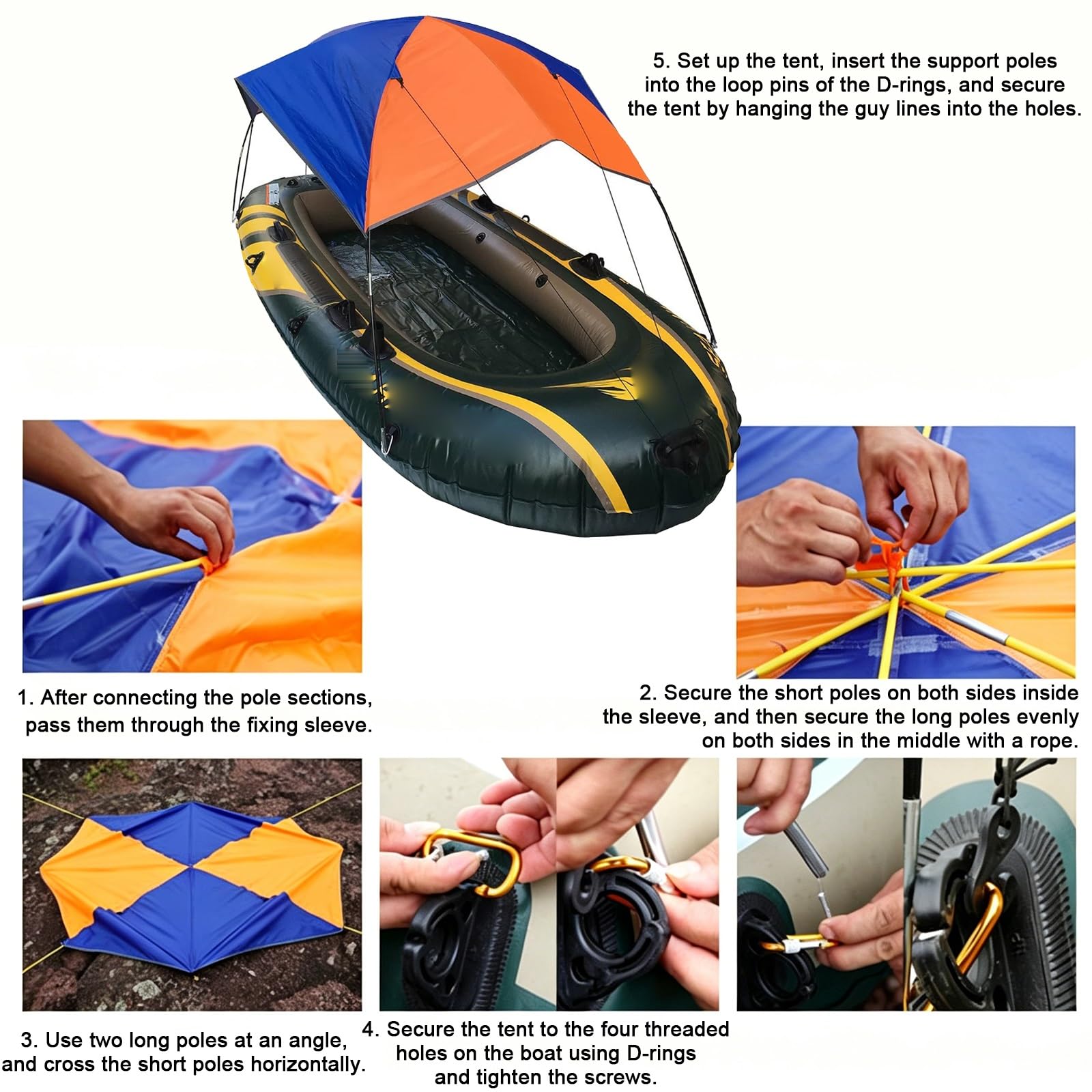 5. Set up the tent, insert the support poles into the loop pins of the D-rings, and secure the tent by hanging the guy lines into the holes.

1. After connecting the pole sections, pass them through the fixing sleeve.

2. Secure the short poles on both sides inside the sleeve, and then secure the long poles evenly on both sides in the middle with a rope.

3. Use two long poles at an angle, and cross the short poles horizontally.

4. Secure the tent to the four threaded holes on the boat using D-rings and tighten the screws.