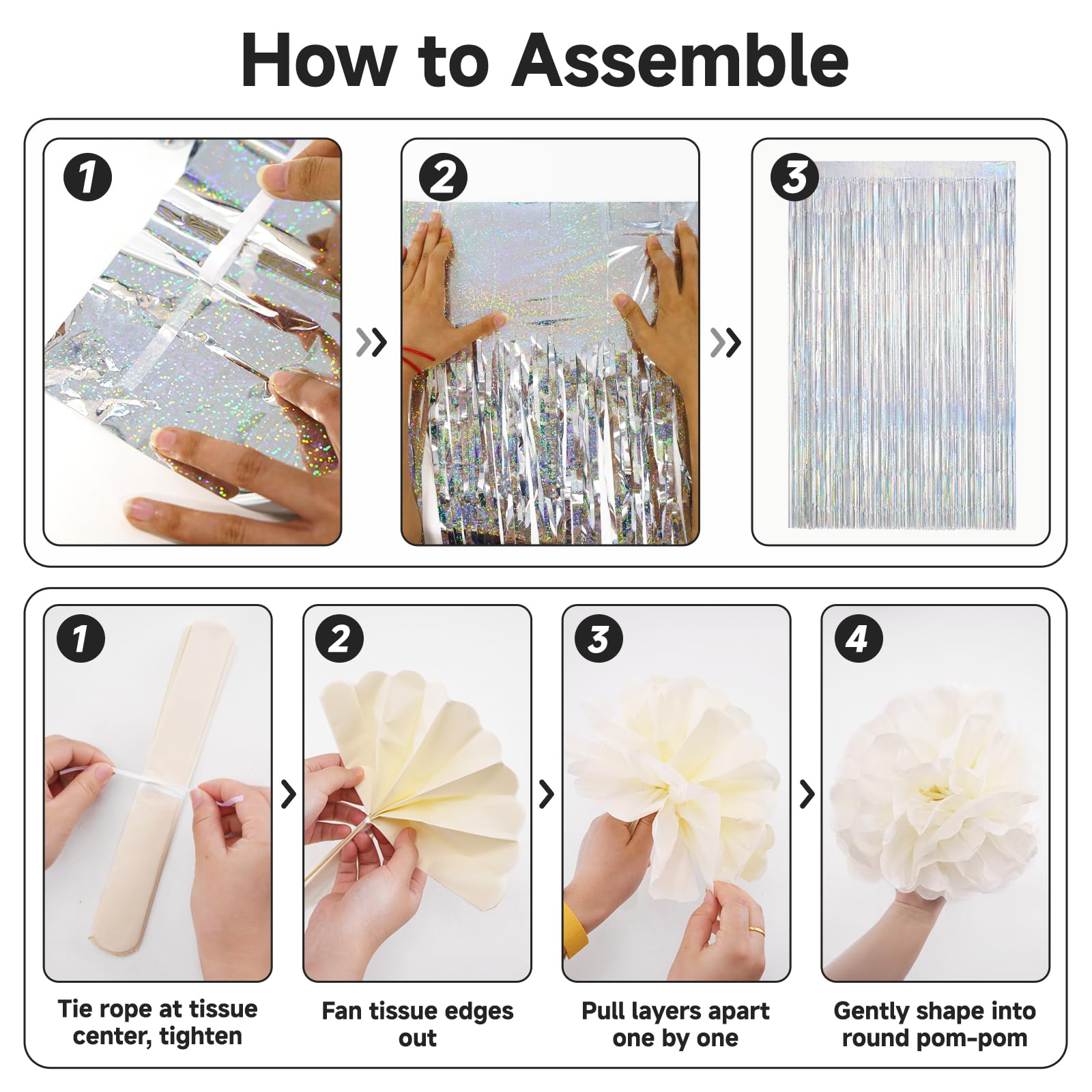 How to Assemble

1

2

3

1

Tie rope at tissue center, tighten

2

Fan tissue edges out

3

Pull layers apart one by one

4

Gently shape into round pom-pom