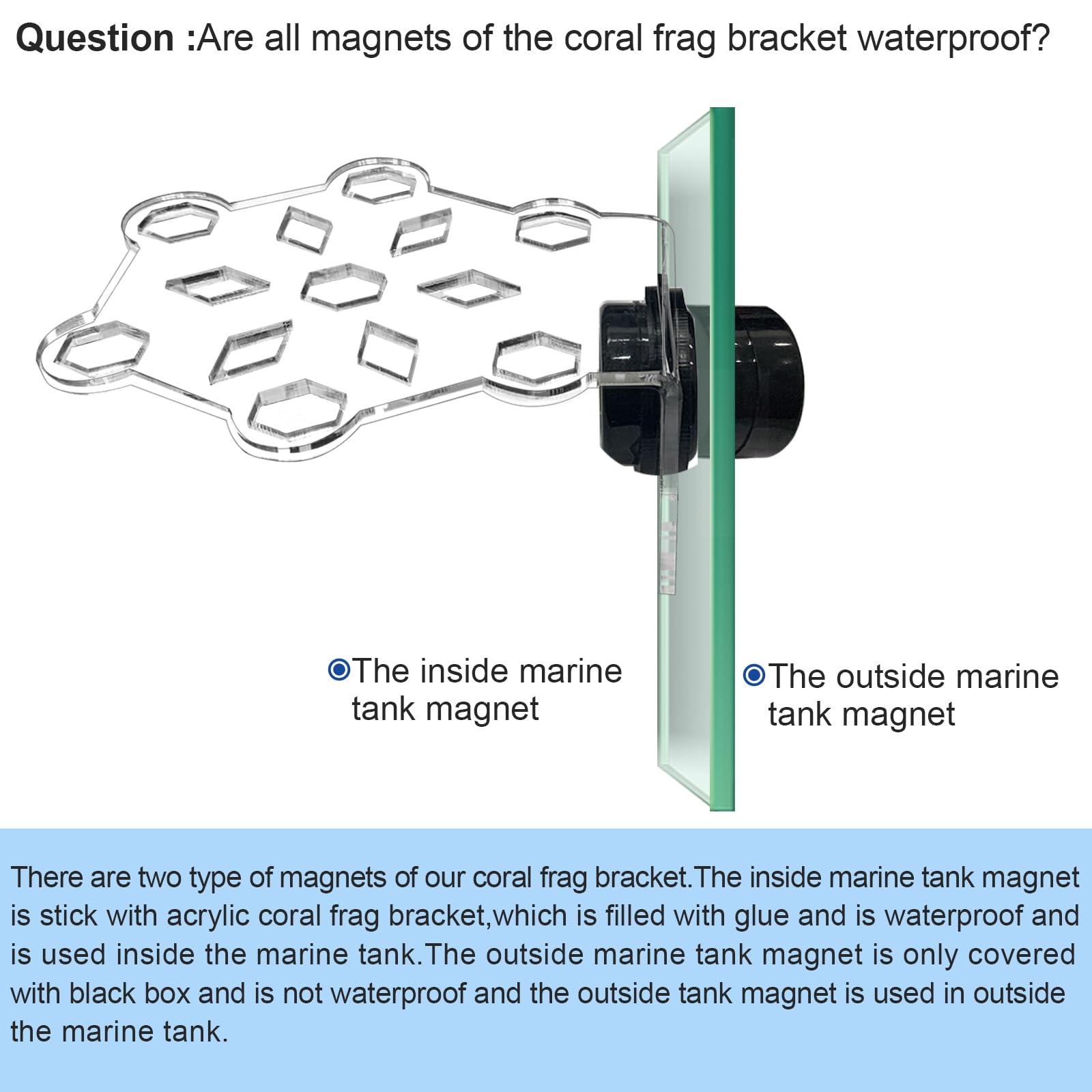 Question :Are all magnets of the coral frag bracket waterproof?

The inside marine tank magnet

The outside marine tank magnet

There are two type of magnets of our coral frag bracket.The inside marine tank magnet is stick with acrylic coral frag bracket,which is filled with glue and is waterproof and is used inside the marine tank.The outside marine tank magnet is only covered with black box and is not waterproof and the outside tank magnet is used in outside the marine tank.