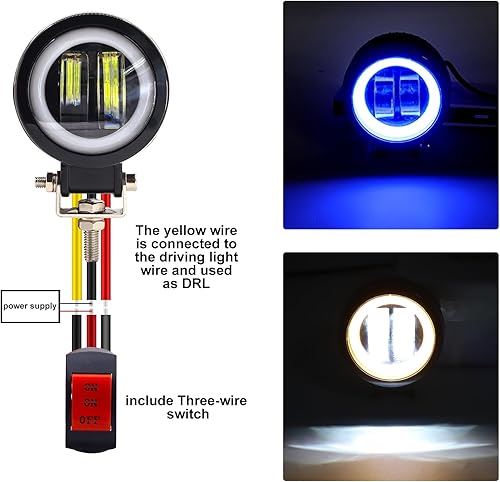 The yellow wire is connected to the driving light wire and used as DRL

power supply

ON
ON
OFF

include Three-wire switch