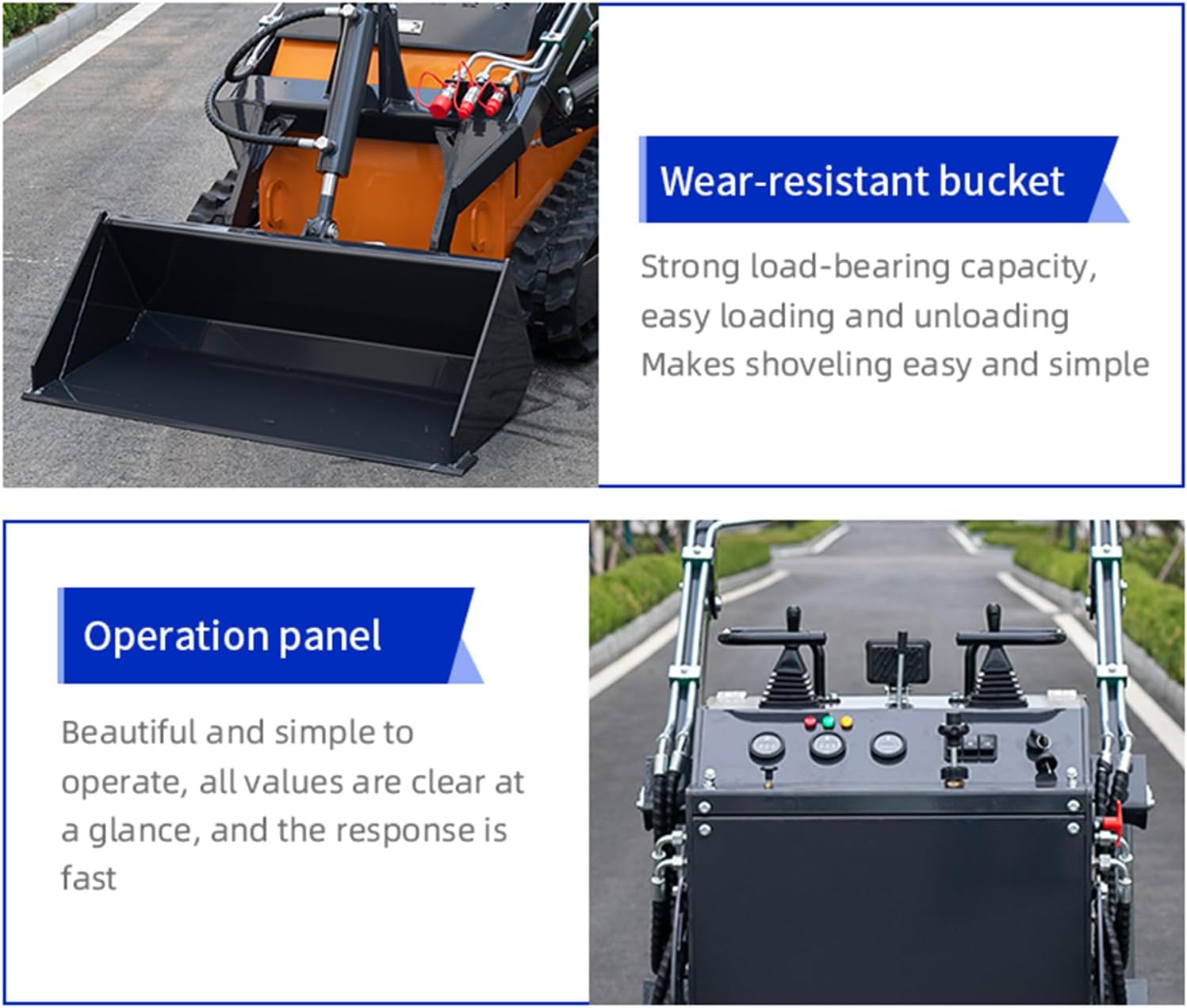 Wear-resistant bucket

Strong load-bearing capacity, easy loading and unloading Makes shoveling easy and simple

Operation panel

Beautiful and simple to operate, all values are clear at a glance, and the response is fast