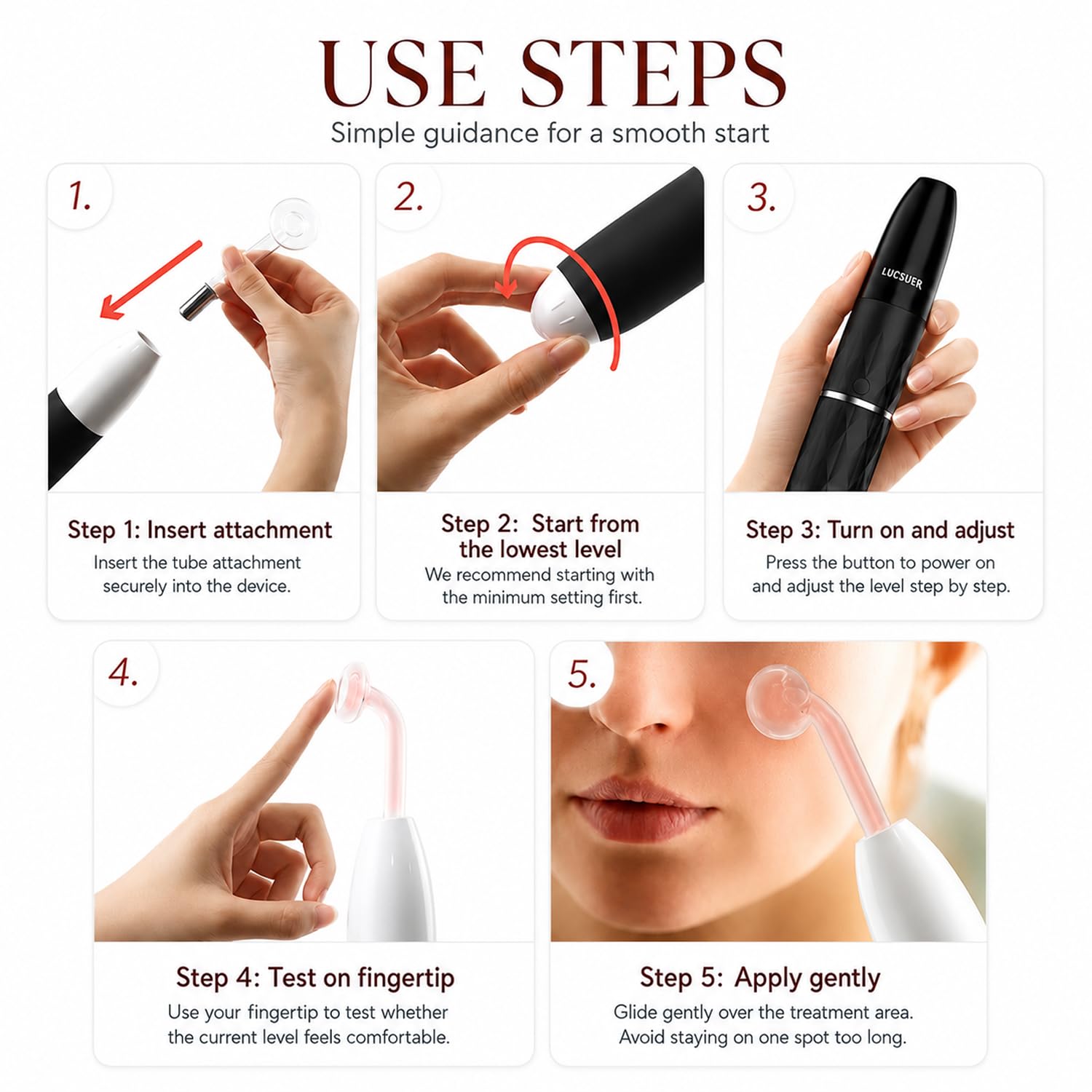 USE STEPS
Simple guidance for a smooth start

1.

Step 1: Insert attachment
Insert the tube attachment securely into the device.

2.

Step 2: Start from the lowest level
We recommend starting with the minimum setting first.

3.

LUCSUER

Step 3: Turn on and adjust
Press the button to power on and adjust the level step by step.

4.

Step 4: Test on fingertip
Use your fingertip to test whether the current level feels comfortable.

5.

Step 5: Apply gently
Glide gently over the treatment area. Avoid staying on one spot too long.