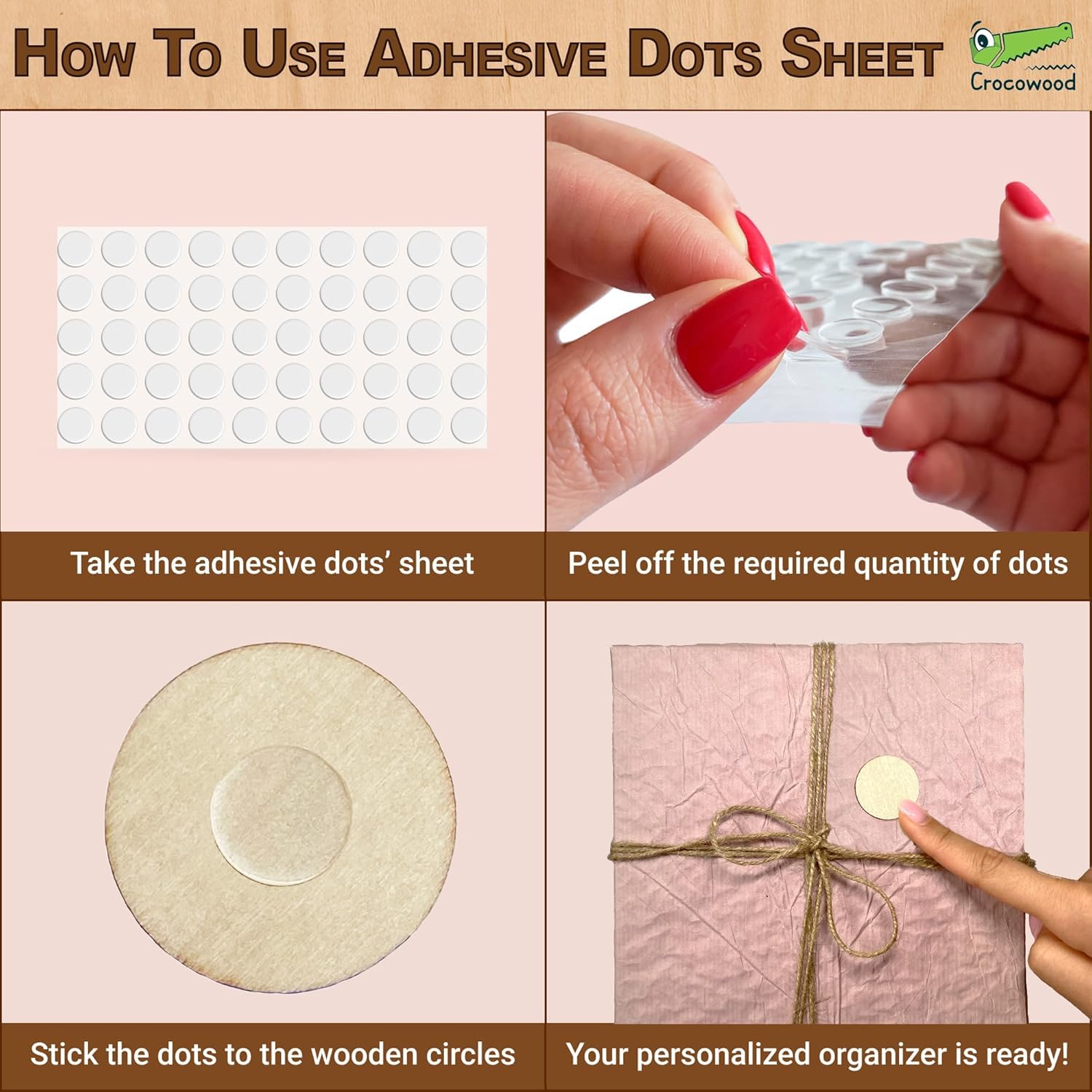 How To Use Adhesive Dots Sheet

Crocowood

Take the adhesive dots' sheet

Peel off the required quantity of dots

Stick the dots to the wooden circles

Your personalized organizer is ready!