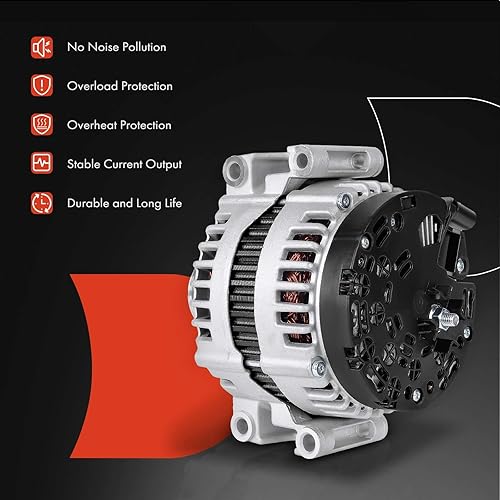 No Noise Pollution

Overload Protection

Overheat Protection

Stable Current Output

Durable and Long Life