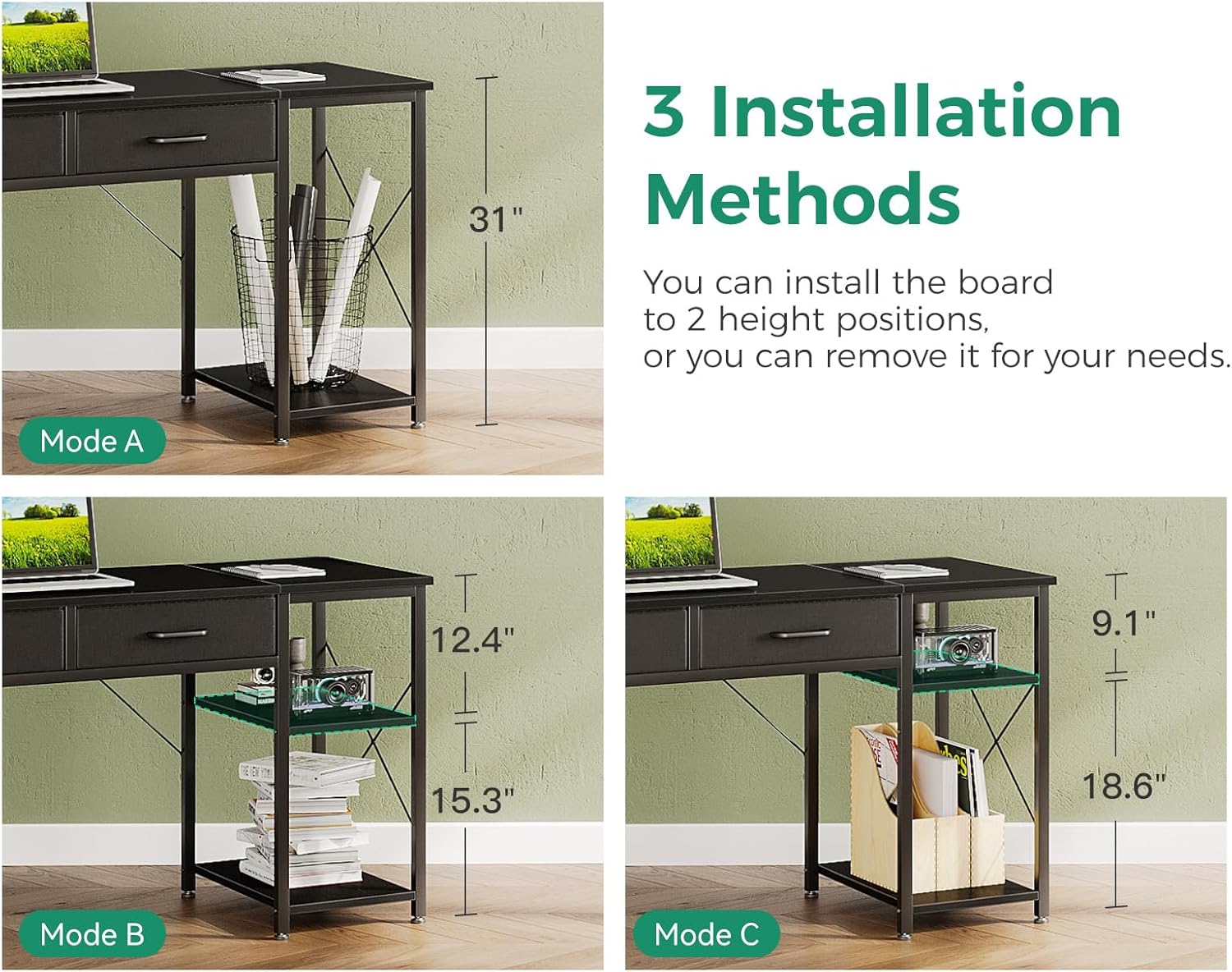 31"

Mode A

3 Installation Methods

You can install the board to 2 height positions, or you can remove it for your needs.

12.4"

15.3"

Mode B

9.1"

18.6"

Mode C