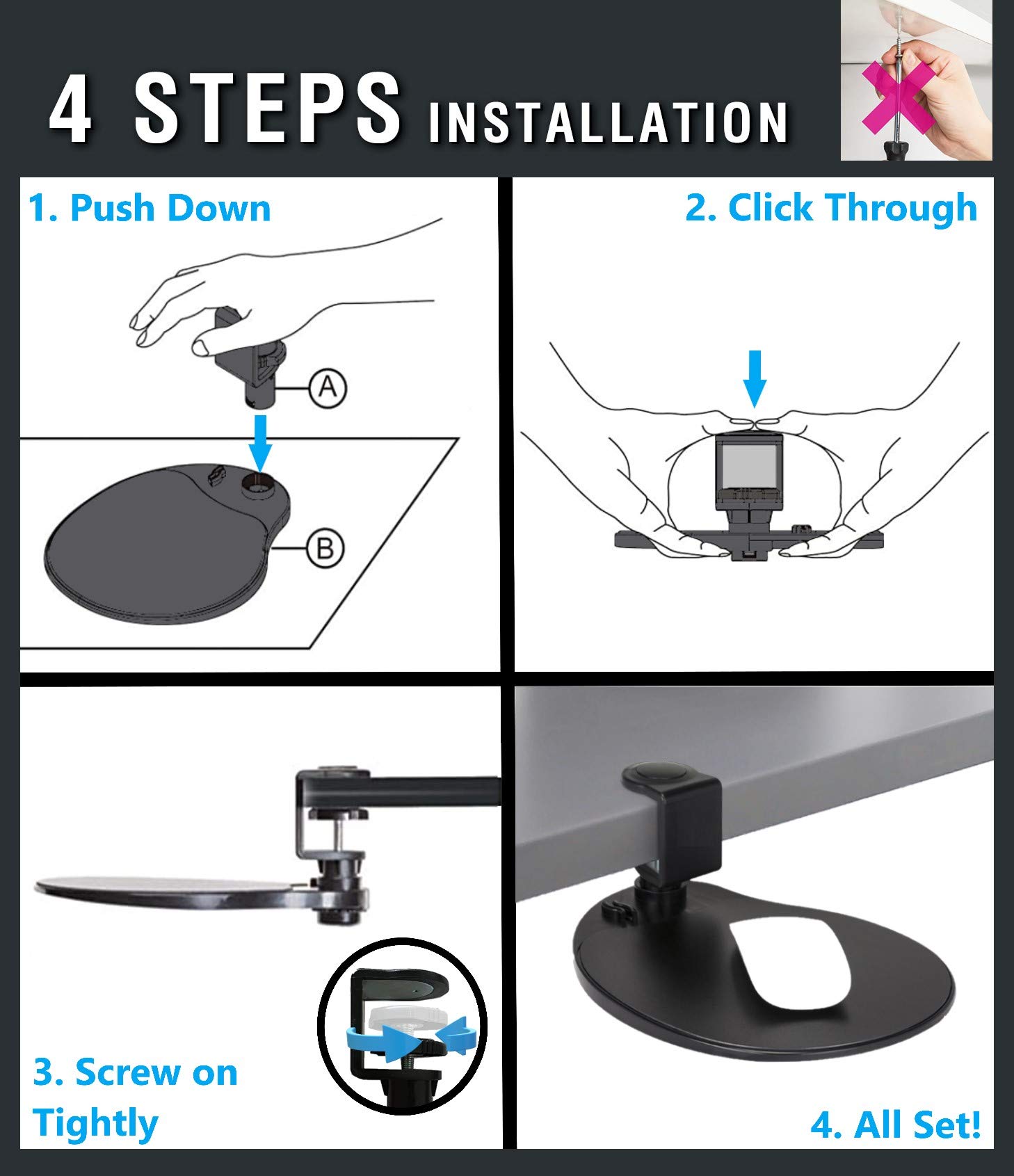 4 STEPS INSTALLATION

1. Push Down

A

B

2. Click Through

3. Screw on Tightly

4. All Set!