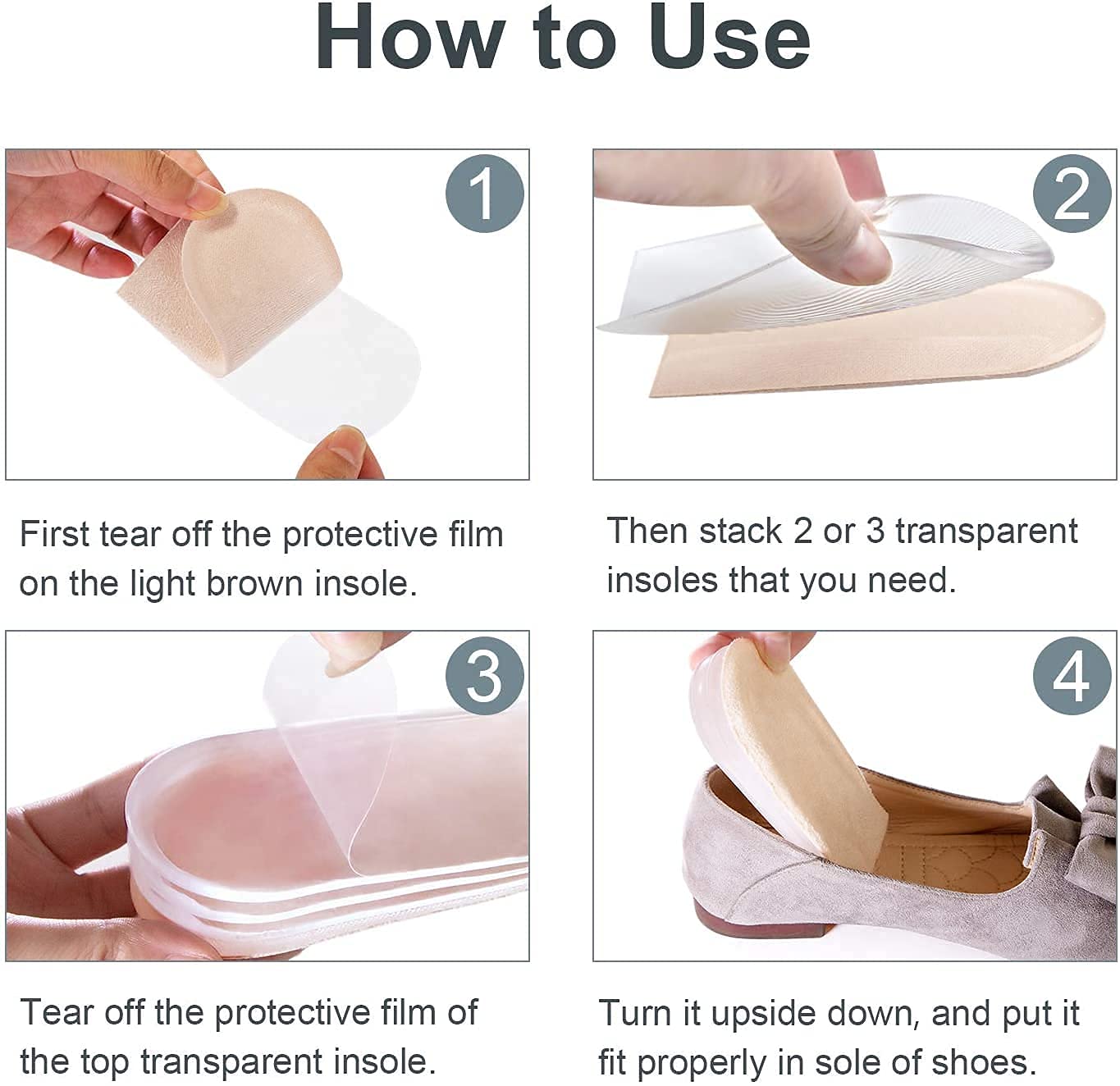 How to Use

1

First tear off the protective film on the light brown insole.

2

Then stack 2 or 3 transparent insoles that you need.

3

Tear off the protective film of the top transparent insole.

4

Turn it upside down, and put it fit properly in sole of shoes.