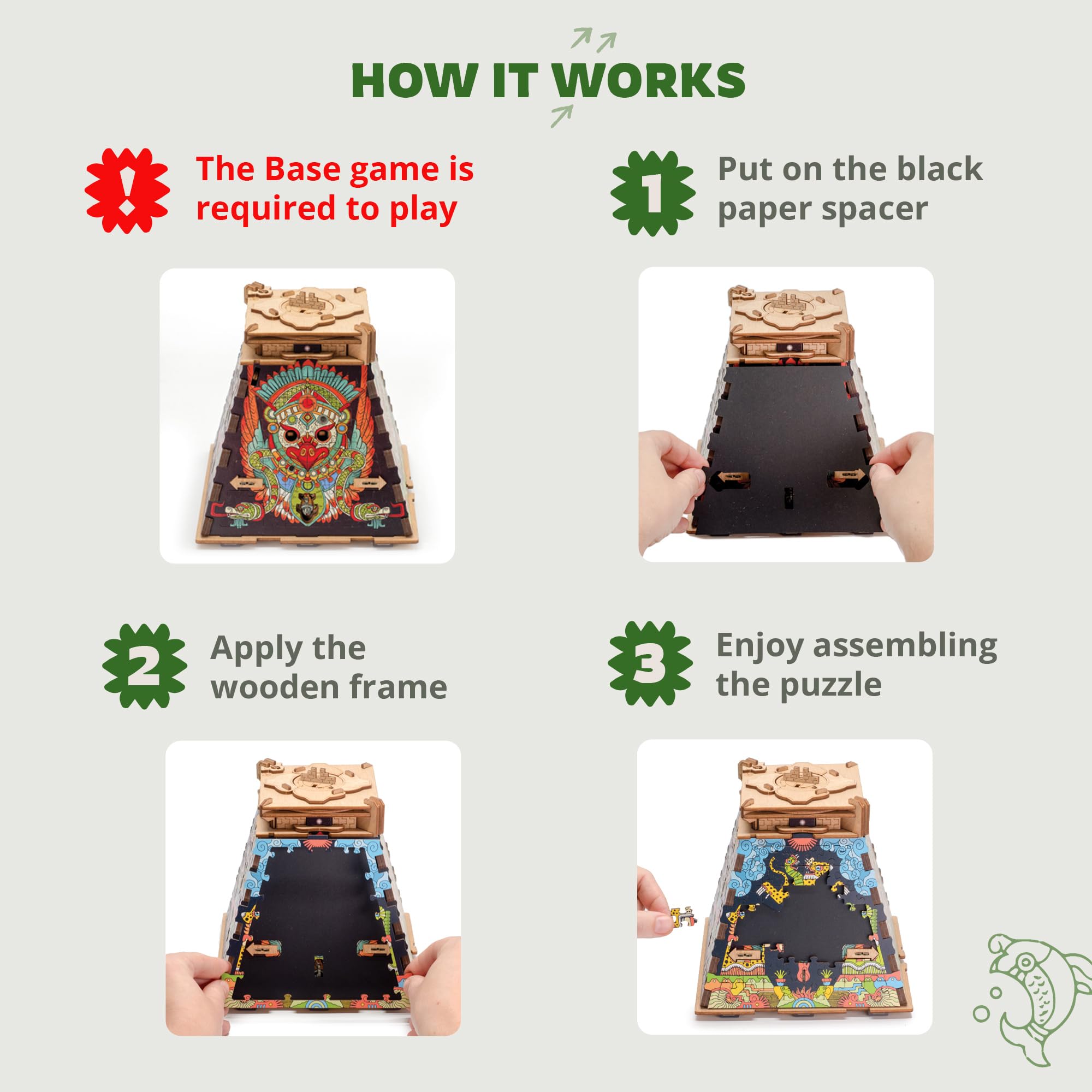 HOW IT WORKS

!

The Base game is required to play

1

Put on the black paper spacer

2

Apply the wooden frame

3

Enjoy assembling the puzzle