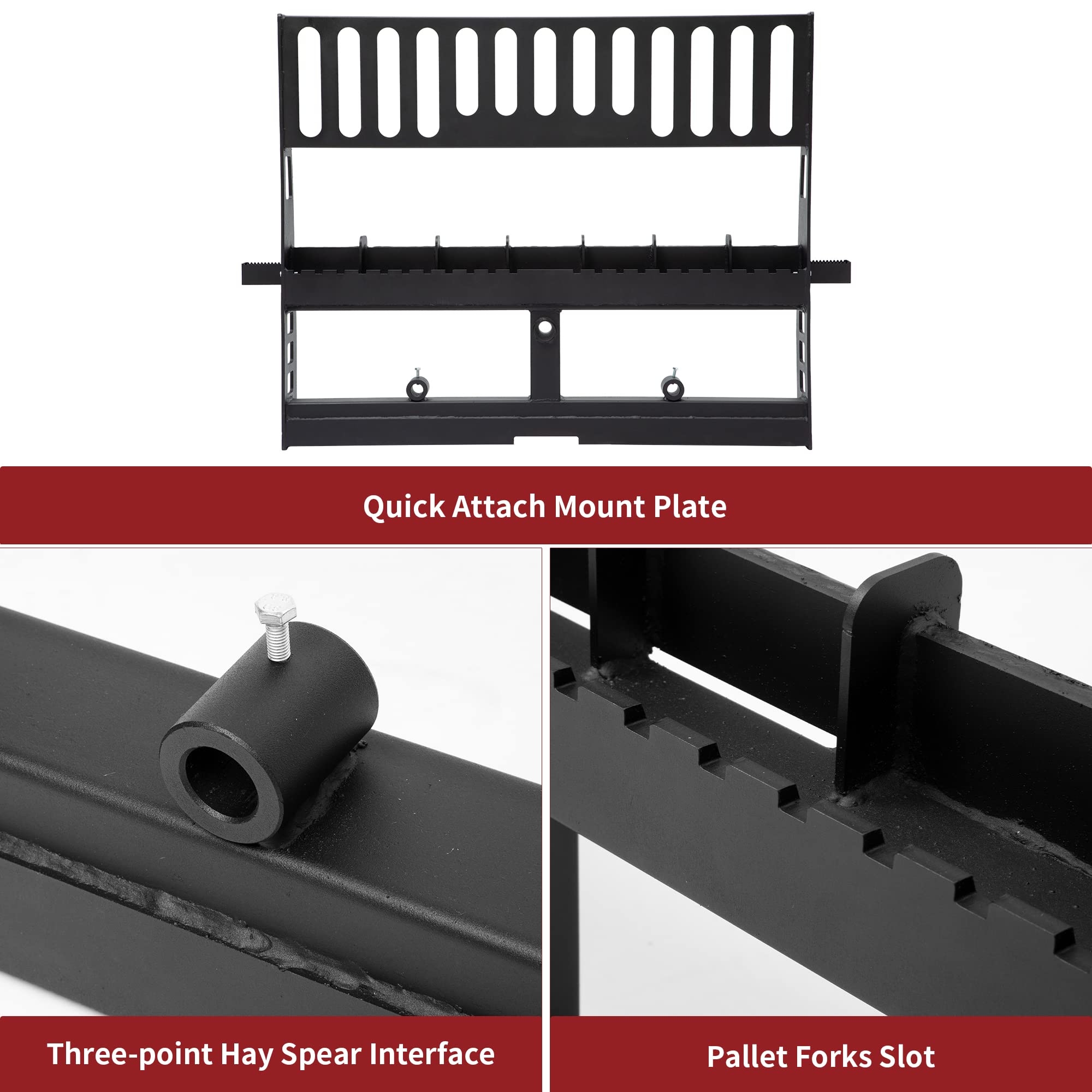 Quick Attach Mount Plate

Three-point Hay Spear Interface

Pallet Forks Slot