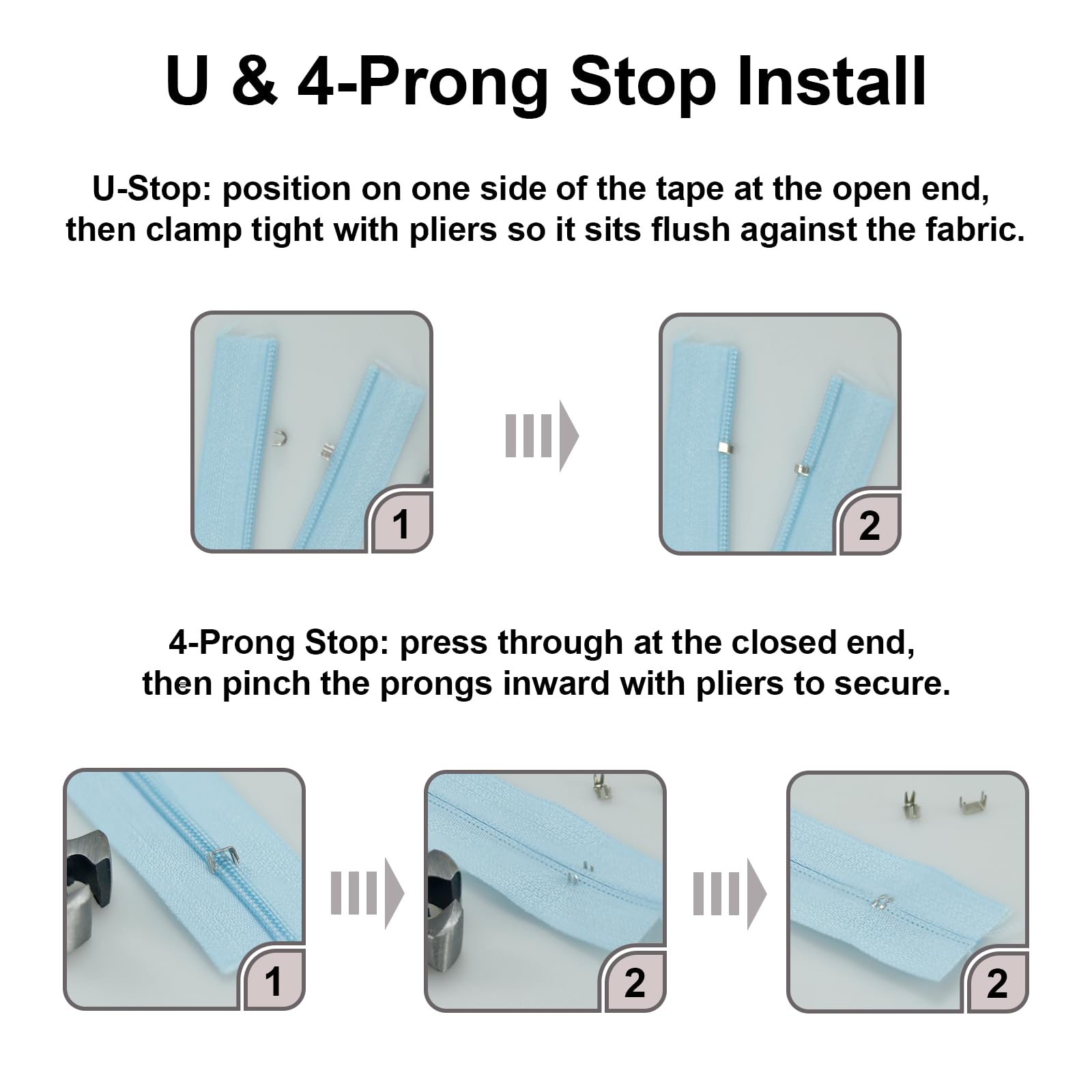 U & 4-Prong Stop Install

U-Stop: position on one side of the tape at the open end, then clamp tight with pliers so it sits flush against the fabric.

1

2

4-Prong Stop: press through at the closed end, then pinch the prongs inward with pliers to secure.

1

2

2