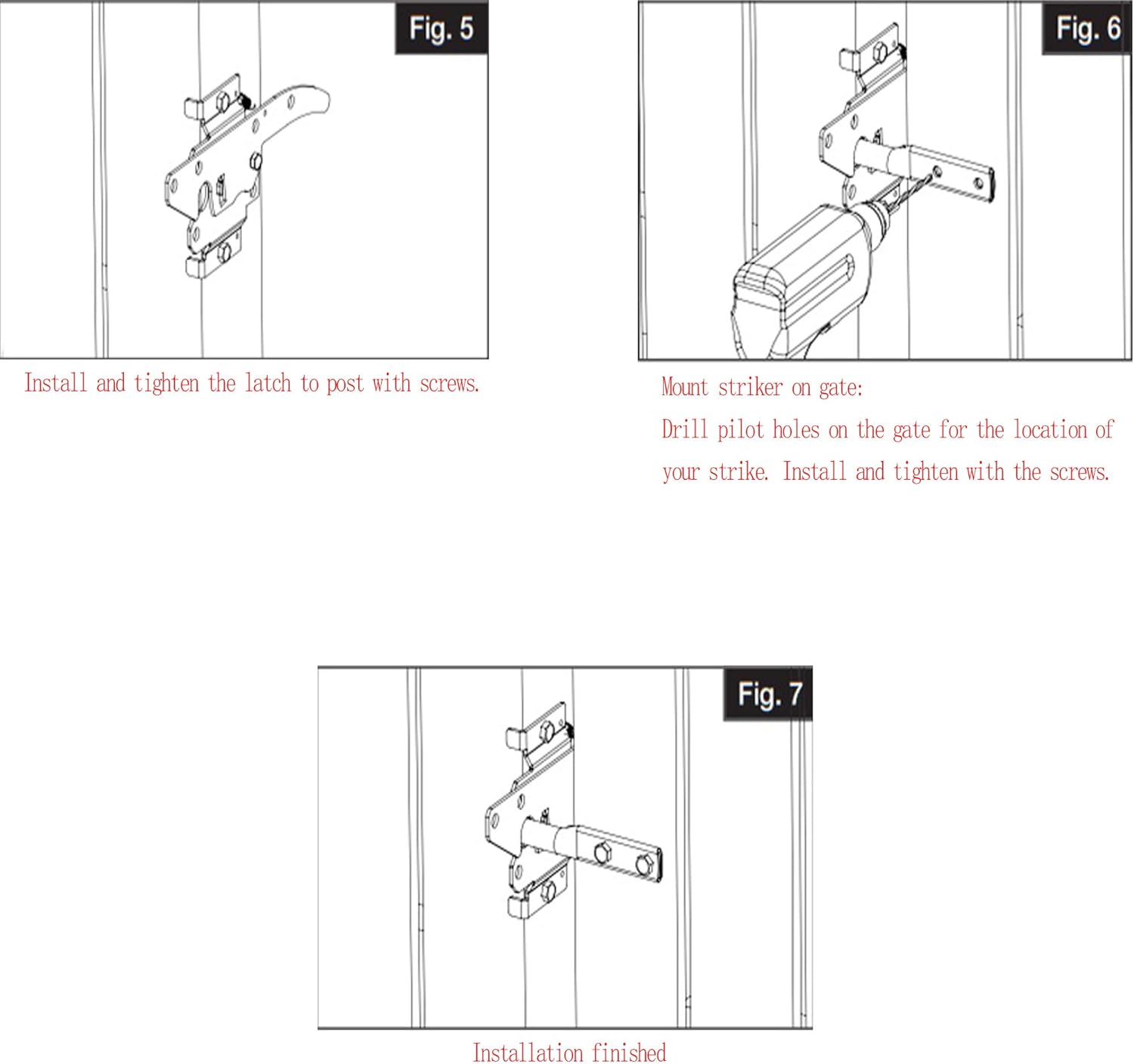 Fig. 5

Install and tighten the latch to post with screws.

Fig. 6

Mount striker on gate:
Drill pilot holes on the gate for the location of your strike. Install and tighten with the screws.

Fig. 7

Installation finished