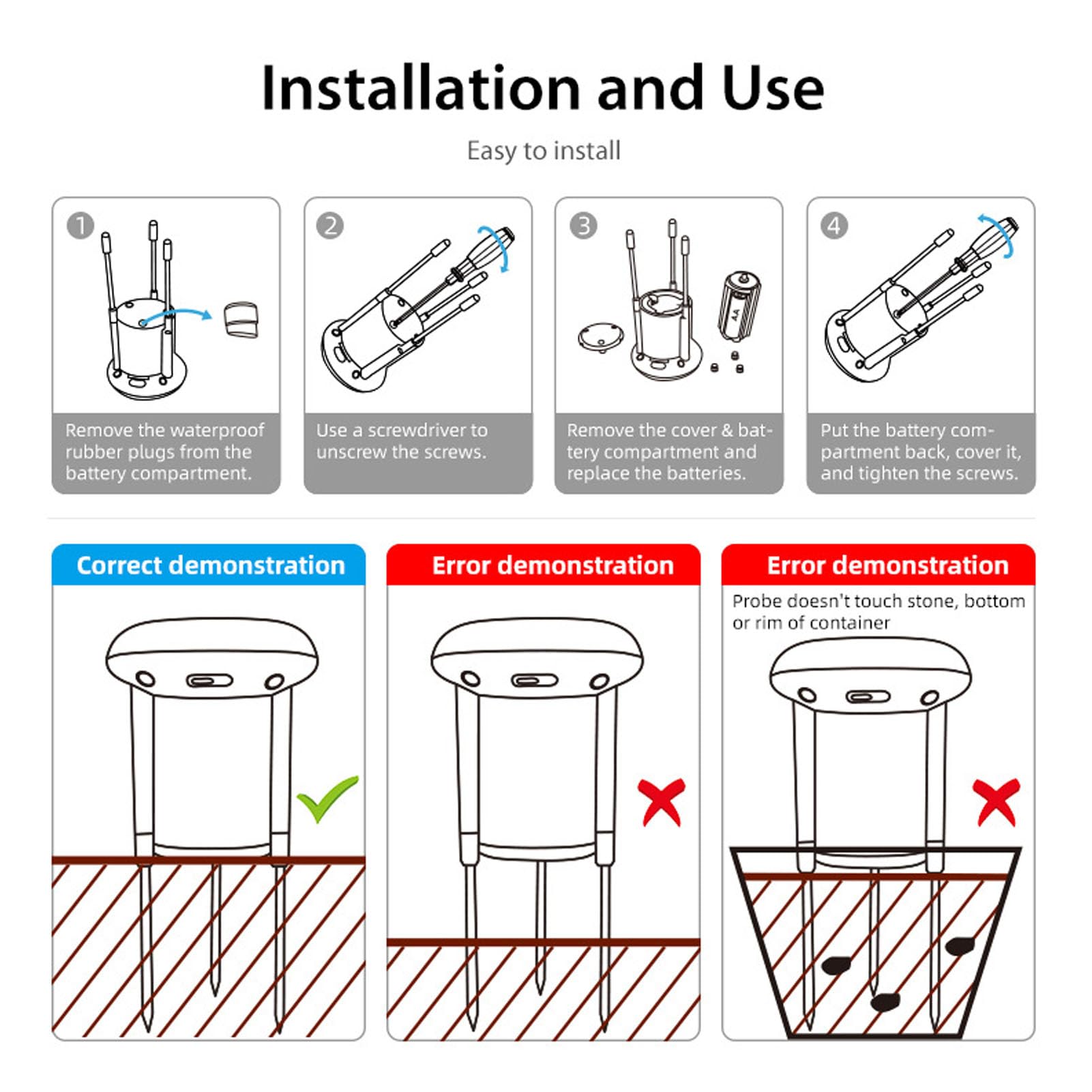 Installation and Use

Easy to install

1

Remove the waterproof rubber plugs from the battery compartment.

2

Use a screwdriver to unscrew the screws.

3

AA

Remove the cover & battery compartment and replace the batteries.

4

Put the battery compartment back, cover it, and tighten the screws.

Correct demonstration

Error demonstration

Error demonstration

Probe doesn't touch stone, bottom or rim of container