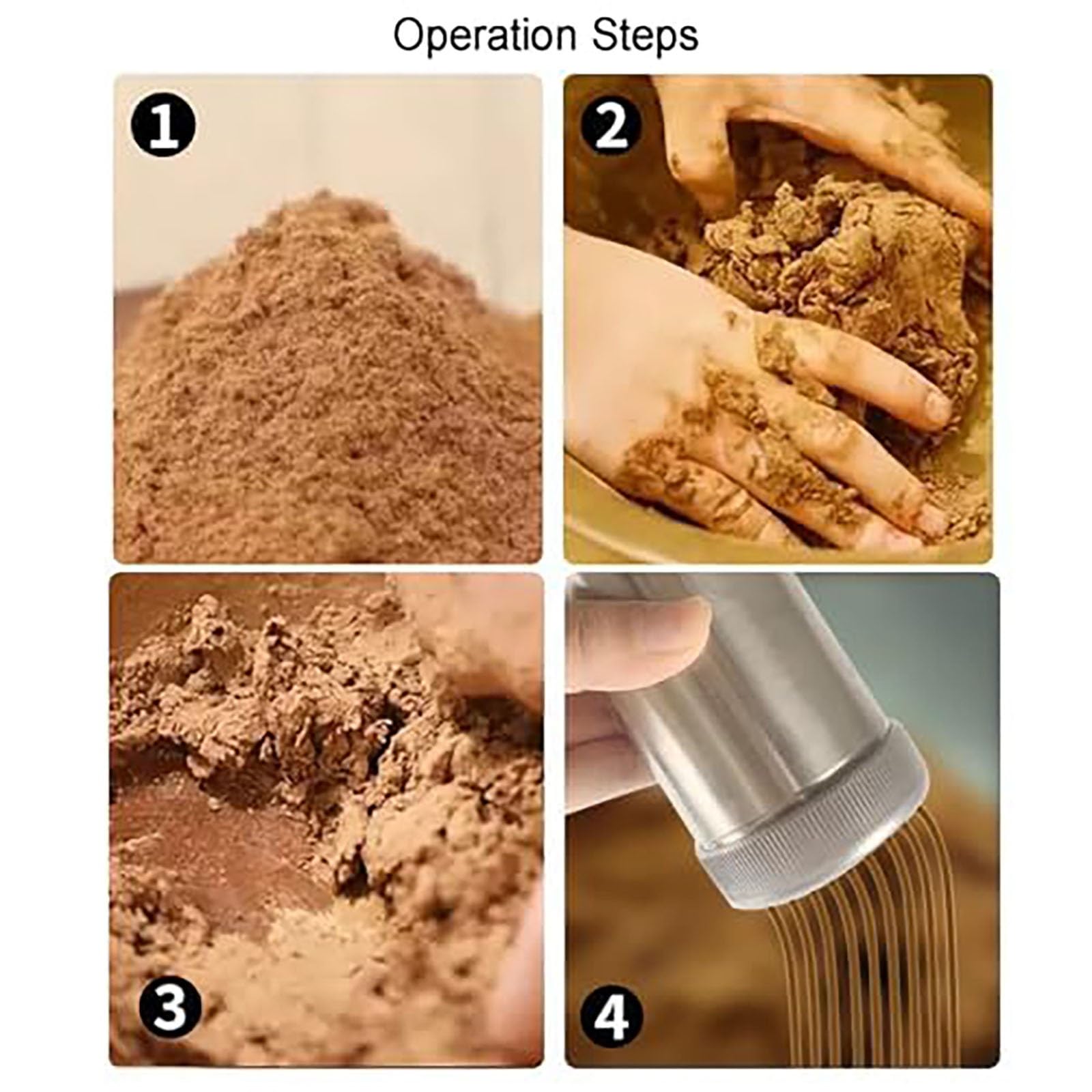 Operation Steps

1

2

3

4