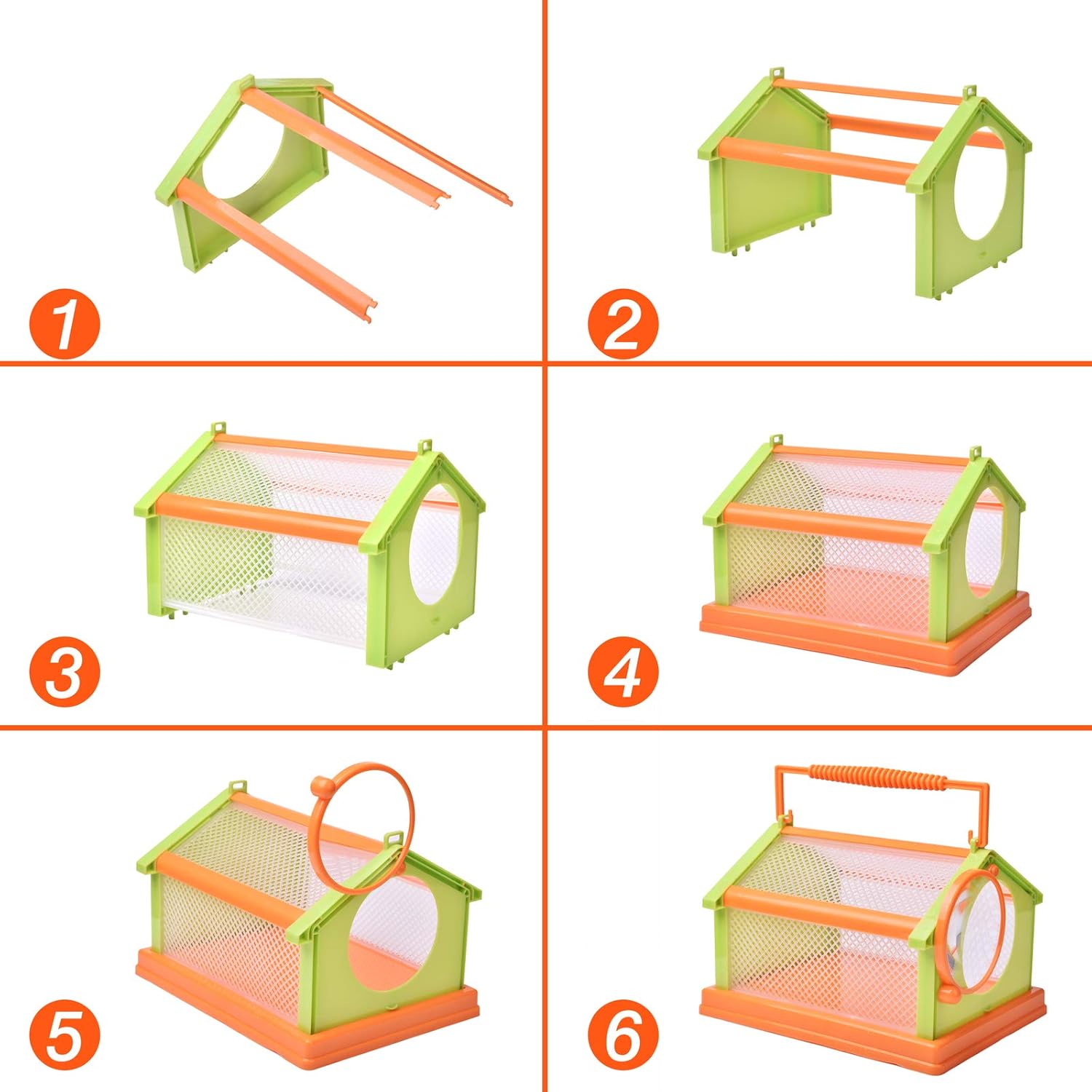 1

2

3

4

5

6