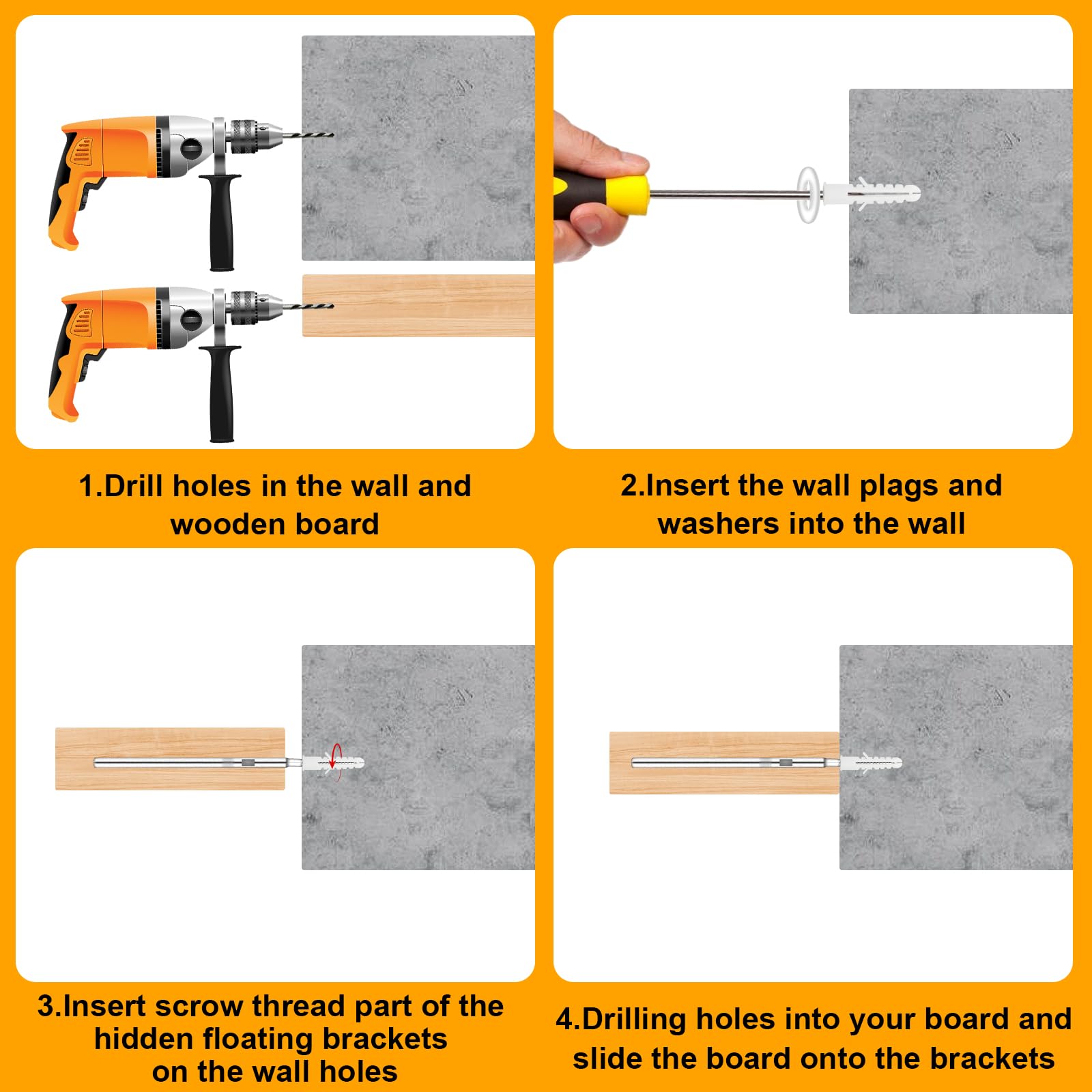 1.Drill holes in the wall and wooden board

2.Insert the wall plags and washers into the wall

3.Insert scrow thread part of the hidden floating brackets on the wall holes

4.Drilling holes into your board and slide the board onto the brackets