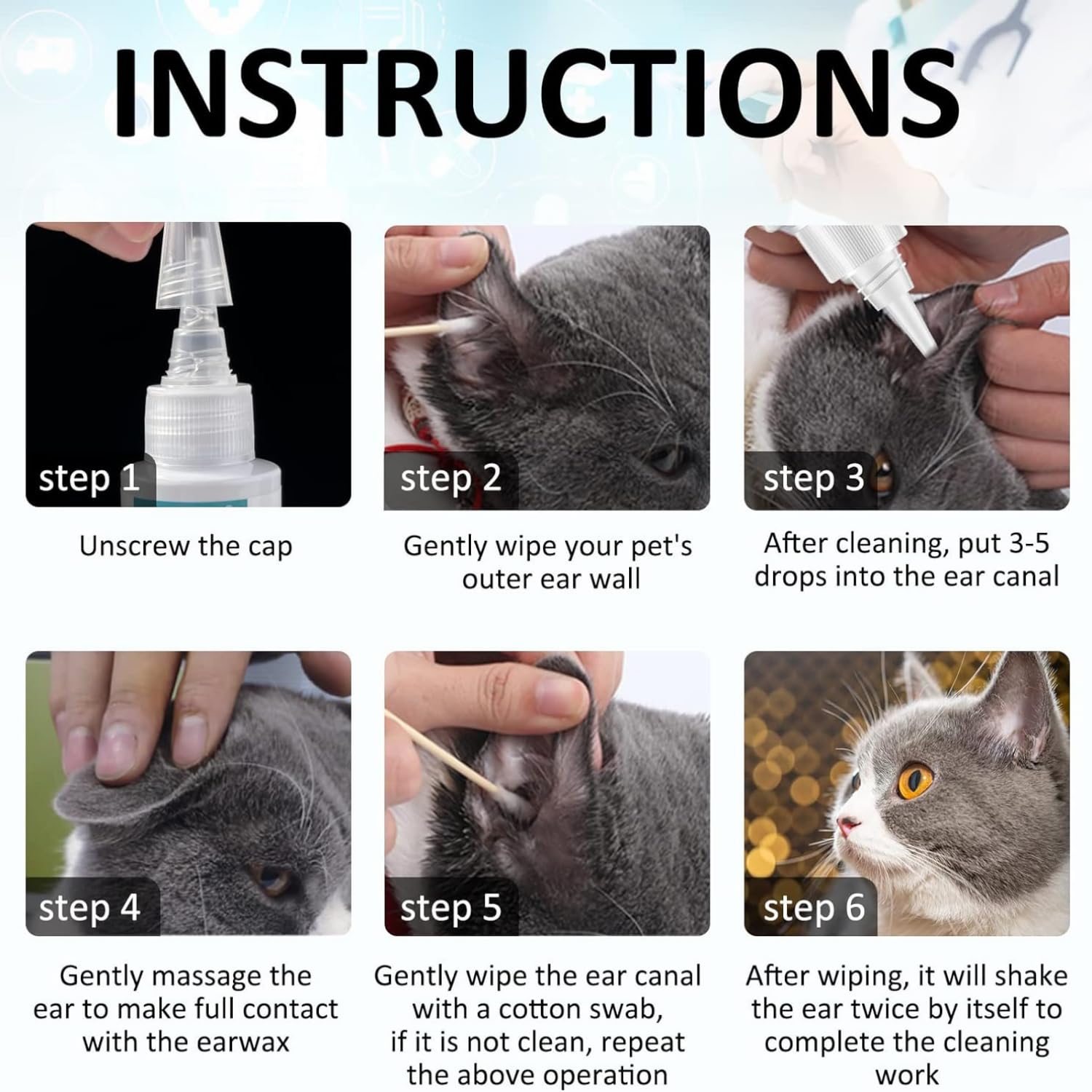 INSTRUCTIONS

step 1

Unscrew the cap

step 2

Gently wipe your pet's outer ear wall

step 3

After cleaning, put 3-5 drops into the ear canal

step 4

Gently massage the ear to make full contact with the earwax

step 5

Gently wipe the ear canal with a cotton swab, if it is not clean, repeat the above operation

step 6

After wiping, it will shake the ear twice by itself to complete the cleaning work