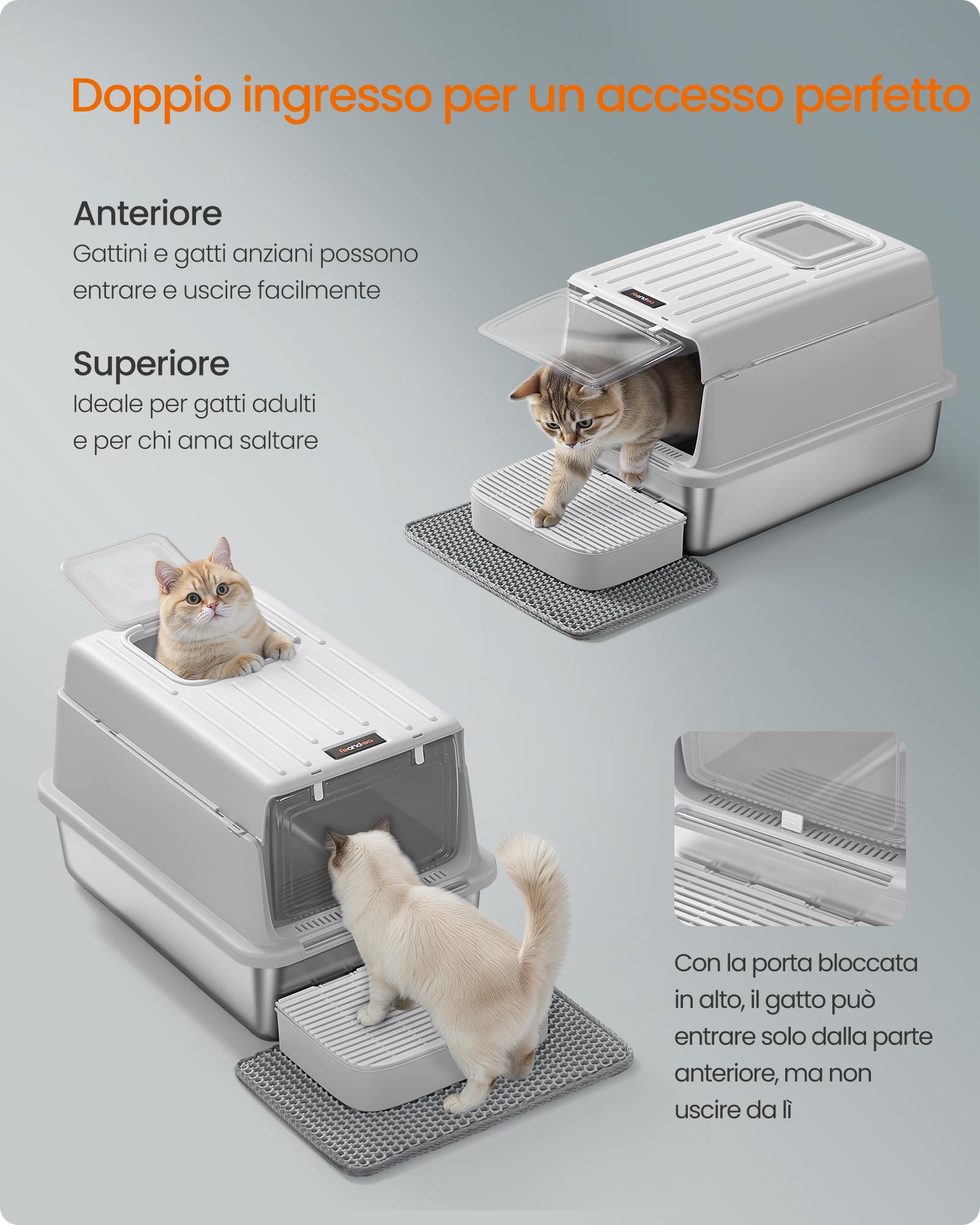 Doppio ingresso per un accesso perfetto

Anteriore
Gattini e gatti anziani possono entrare e uscire facilmente

Superiore
Ideale per gatti adulti e per chi ama saltare

feandrea

feandrea

Con la porta bloccata in alto, il gatto può entrare solo dalla parte anteriore, ma non uscire da lì