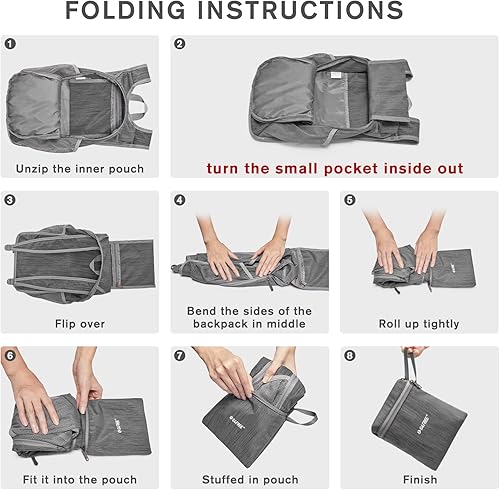 FOLDING INSTRUCTIONS

1
Unzip the inner pouch

2
turn the small pocket inside out

3
Flip over

4
Bend the sides of the backpack in middle

5
Roll up tightly

6
Fit it into the pouch

7
Stuffed in pouch

8
Finish