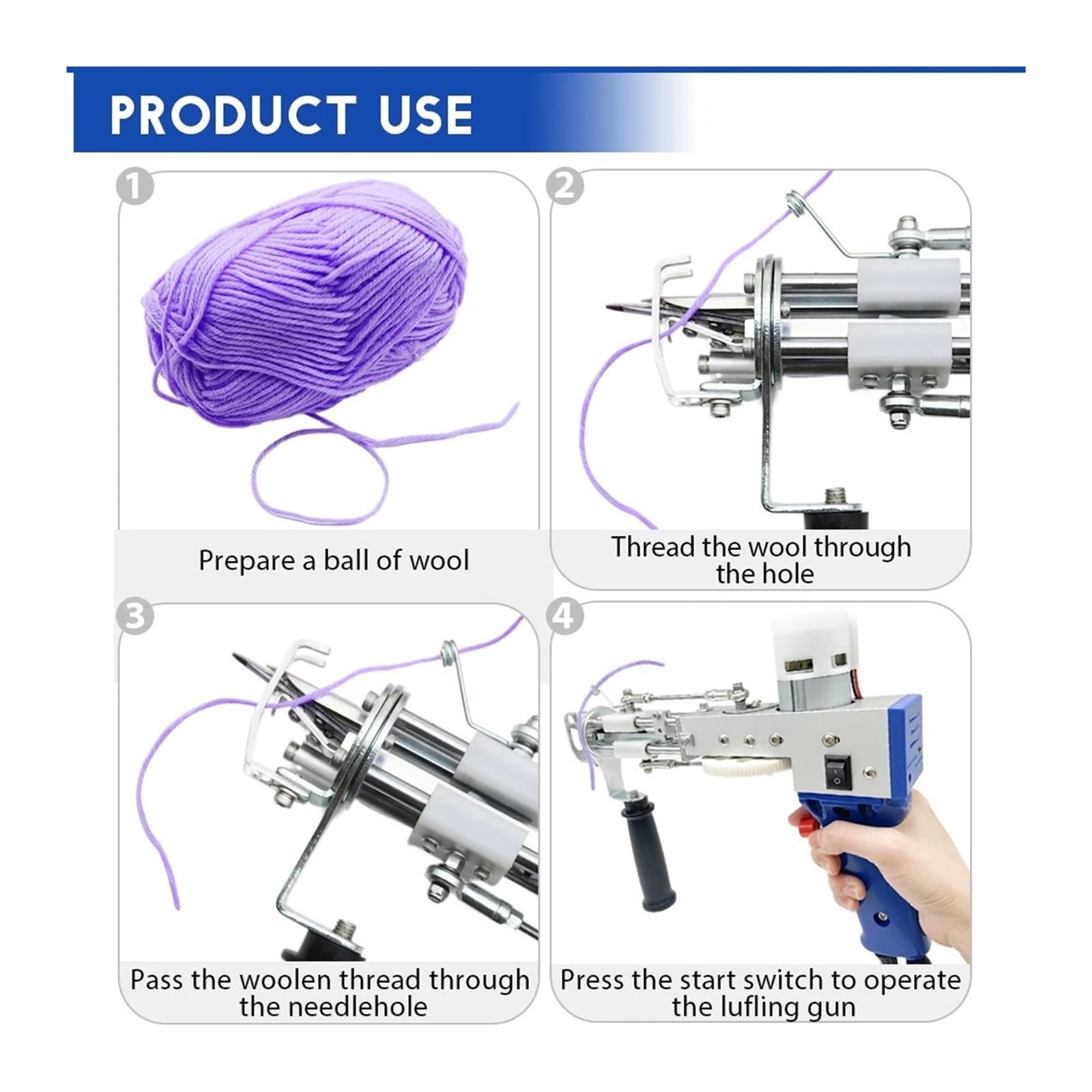 PRODUCT USE

1

Prepare a ball of wool

2

Thread the wool through the hole

3

Pass the woolen thread through the needlehole

4

Press the start switch to operate the lufling gun