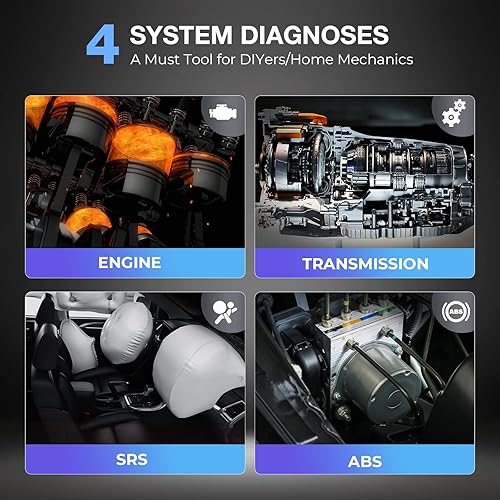 4 SYSTEM DIAGNOSES
A Must Tool for DIYers/Home Mechanics

ENGINE

TRANSMISSION

SRS

ABS

ABS