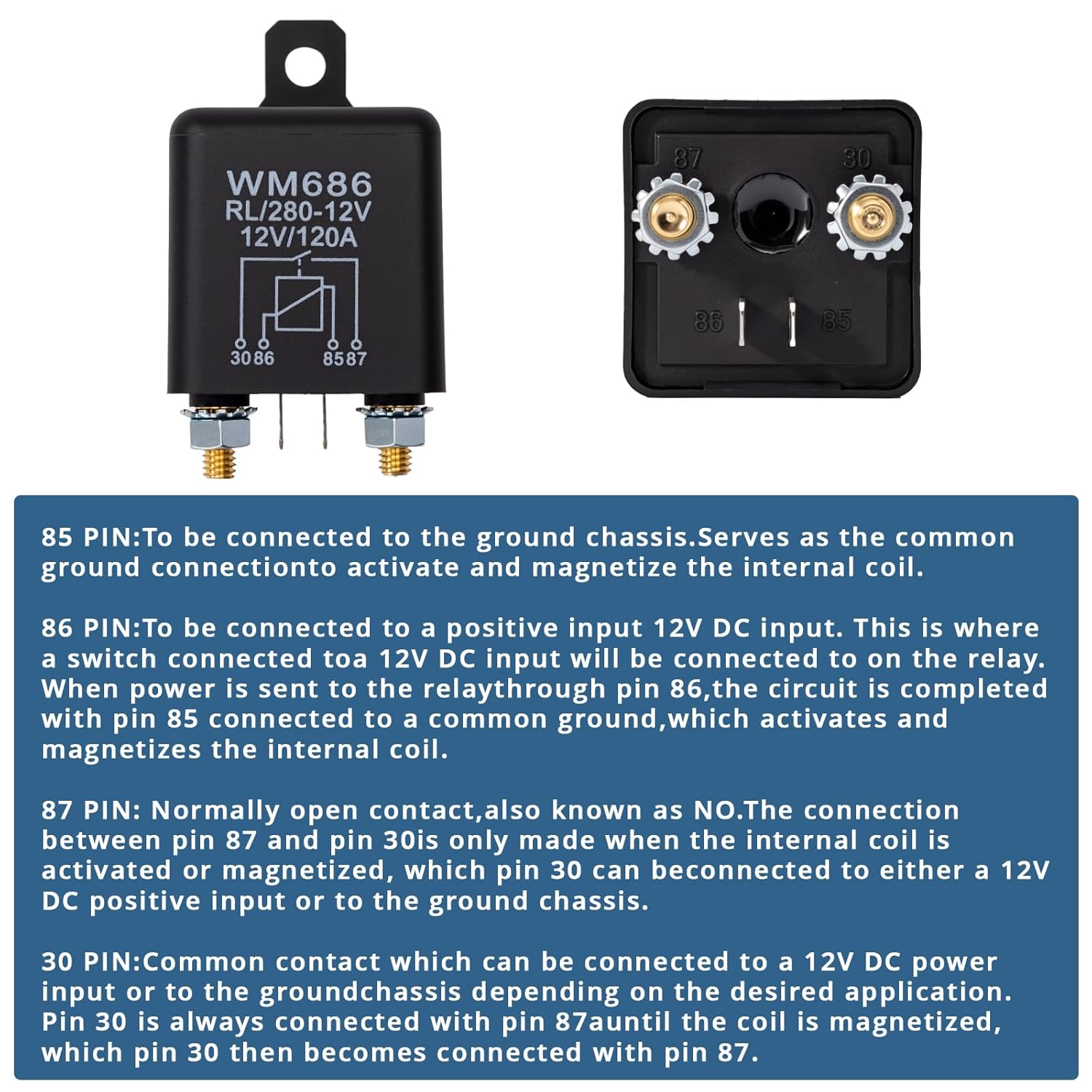 WM686
RL/280-12V
12V/120A

30 86 85 87

87 30

86 85

85 PIN:To be connected to the ground chassis.Serves as the common ground connectionto activate and magnetize the internal coil.

86 PIN:To be connected to a positive input 12V DC input. This is where a switch connected toa 12V DC input will be connected to on the relay. When power is sent to the relaythrough pin 86,the circuit is completed with pin 85 connected to a common ground,which activates and magnetizes the internal coil.

87 PIN: Normally open contact,also known as NO.The connection between pin 87 and pin 30is only made when the internal coil is activated or magnetized, which pin 30 can beconnected to either a 12V DC positive input or to the ground chassis.

30 PIN:Common contact which can be connected to a 12V DC power input or to the groundchassis depending on the desired application. Pin 30 is always connected with pin 87auntil the coil is magnetized, which pin 30 then becomes connected with pin 87.