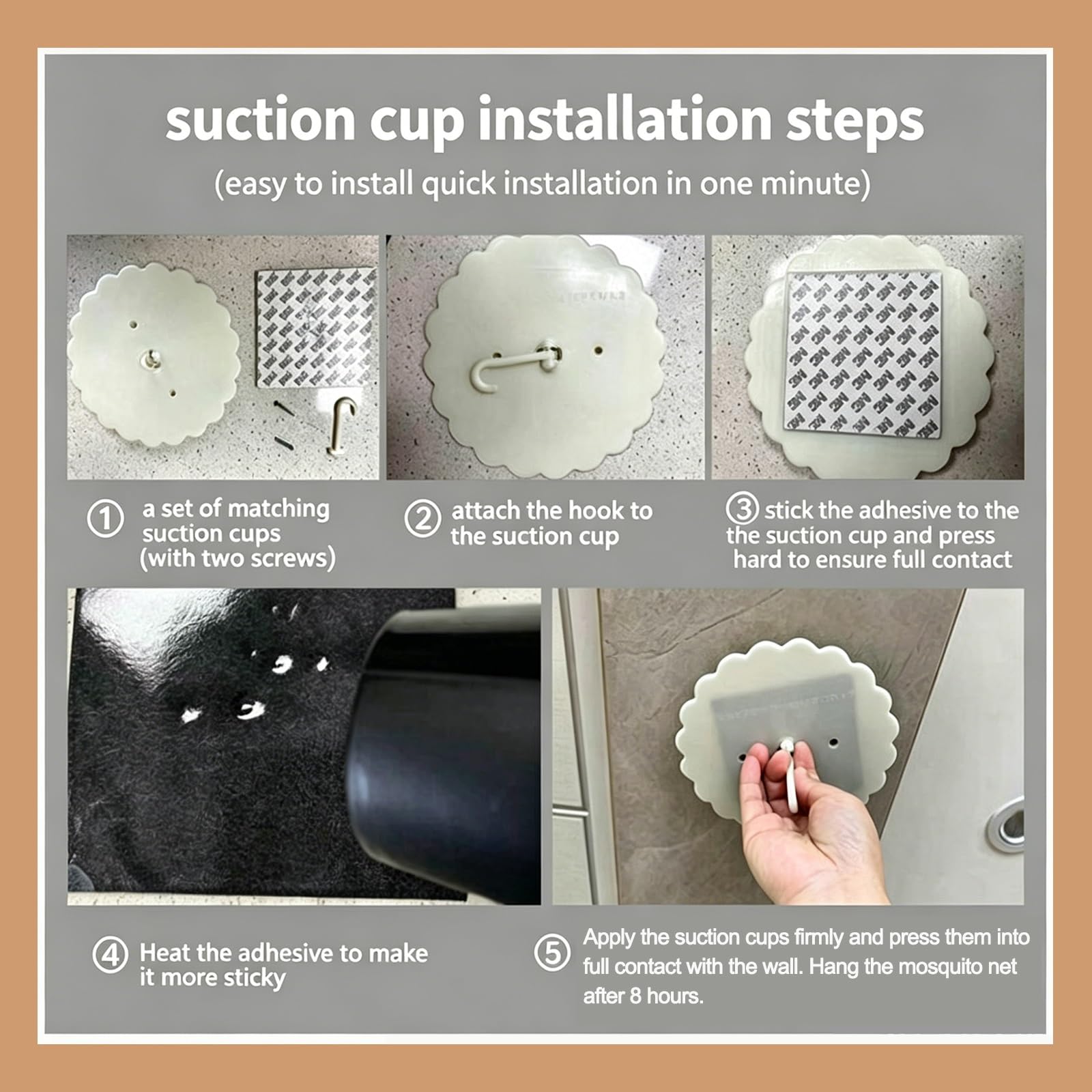 suction cup installation steps

(easy to install quick installation in one minute)

① a set of matching suction cups (with two screws)

② attach the hook to the suction cup

③ stick the adhesive to the the suction cup and press hard to ensure full contact

④ Heat the adhesive to make it more sticky

⑤ Apply the suction cups firmly and press them into full contact with the wall. Hang the mosquito net after 8 hours.